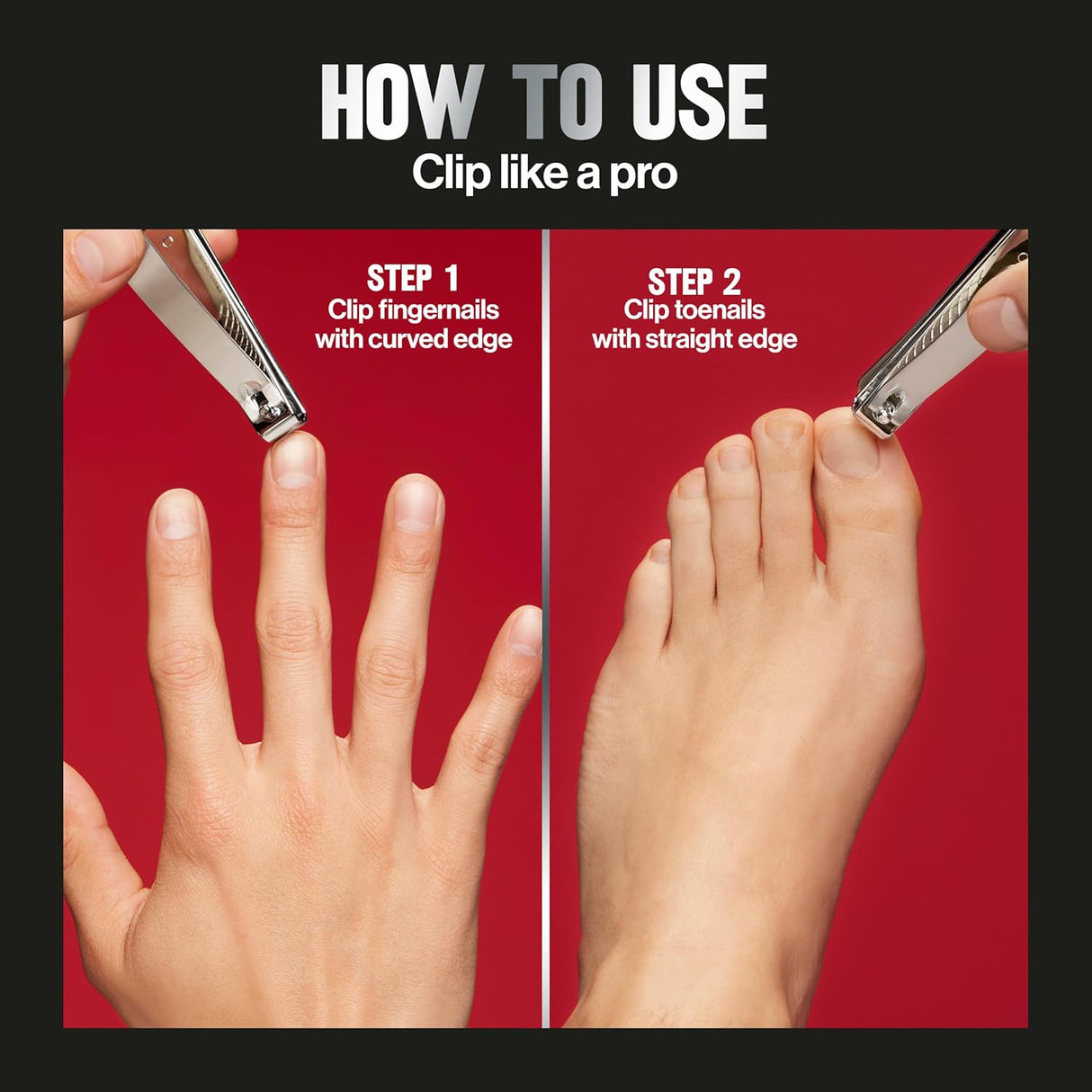 HOW TO USE
Clip like a pro

STEP 1
Clip fingernails with curved edge

STEP 2
Clip toenails with straight edge