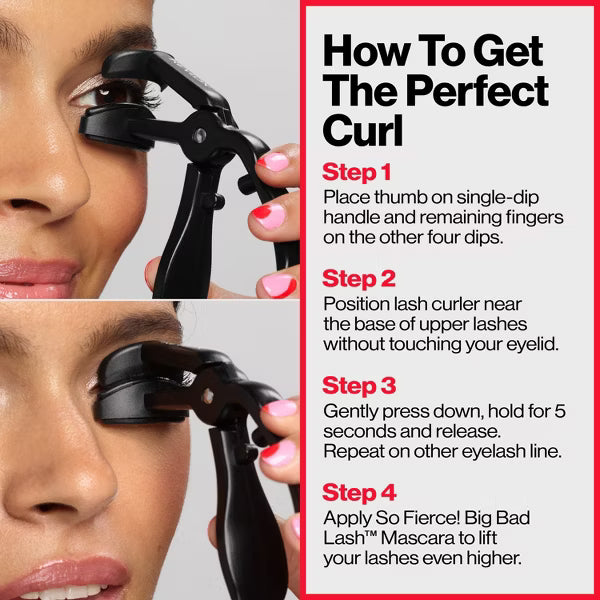 How To Get The Perfect Curl

Step 1
Place thumb on single-dip handle and remaining fingers on the other four dips.

Step 2
Position lash curler near the base of upper lashes without touching your eyelid.

Step 3
Gently press down, hold for 5 seconds and release. Repeat on other eyelash line.

Step 4
Apply So Fierce! Big Bad Lash™ Mascara to lift your lashes even higher.