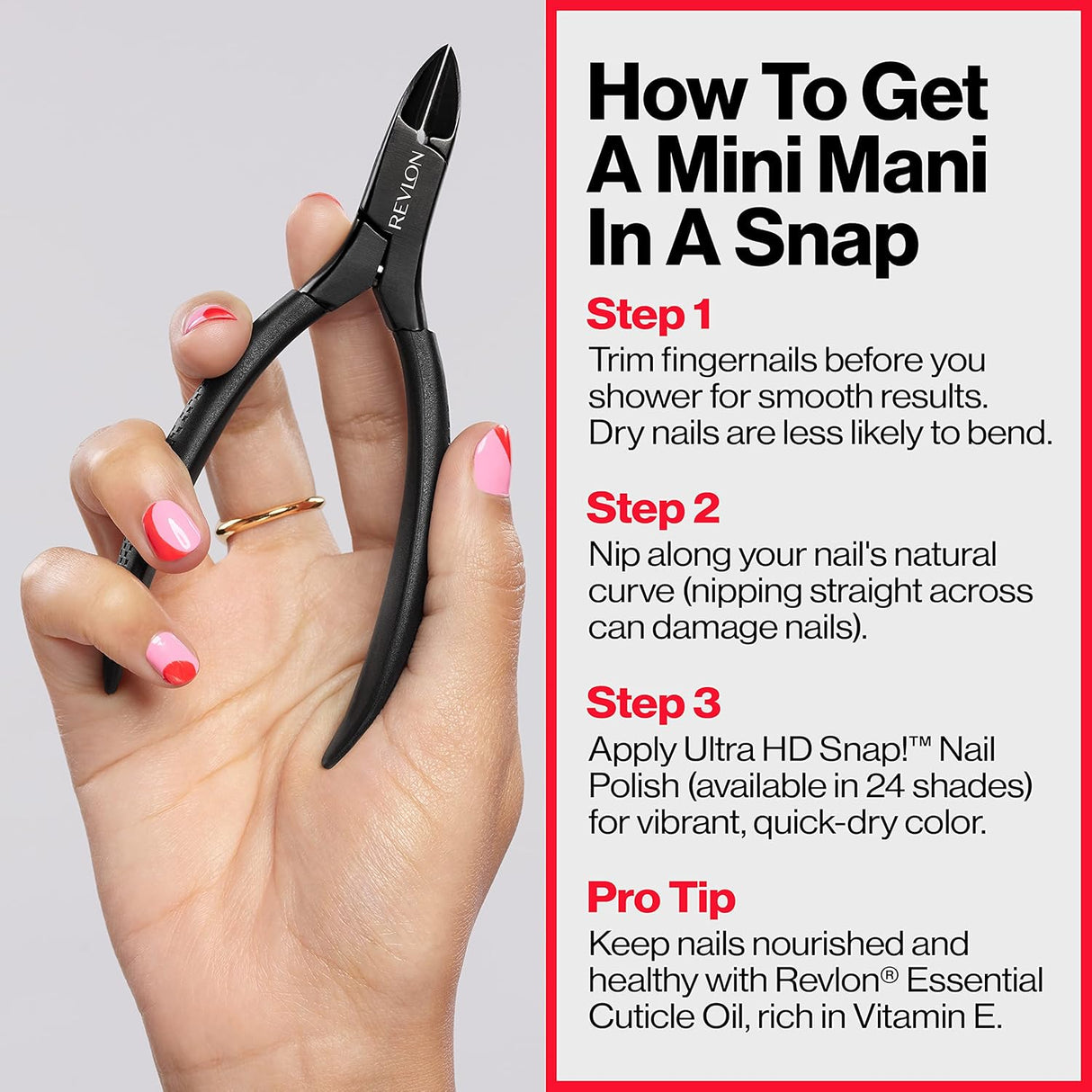 REVLON

How To Get A Mini Mani In A Snap

Step 1
Trim fingernails before you shower for smooth results. Dry nails are less likely to bend.

Step 2
Nip along your nail's natural curve (nipping straight across can damage nails).

Step 3
Apply Ultra HD Snap!™ Nail Polish (available in 24 shades) for vibrant, quick-dry color.

Pro Tip
Keep nails nourished and healthy with Revlon® Essential Cuticle Oil, rich in Vitamin E.