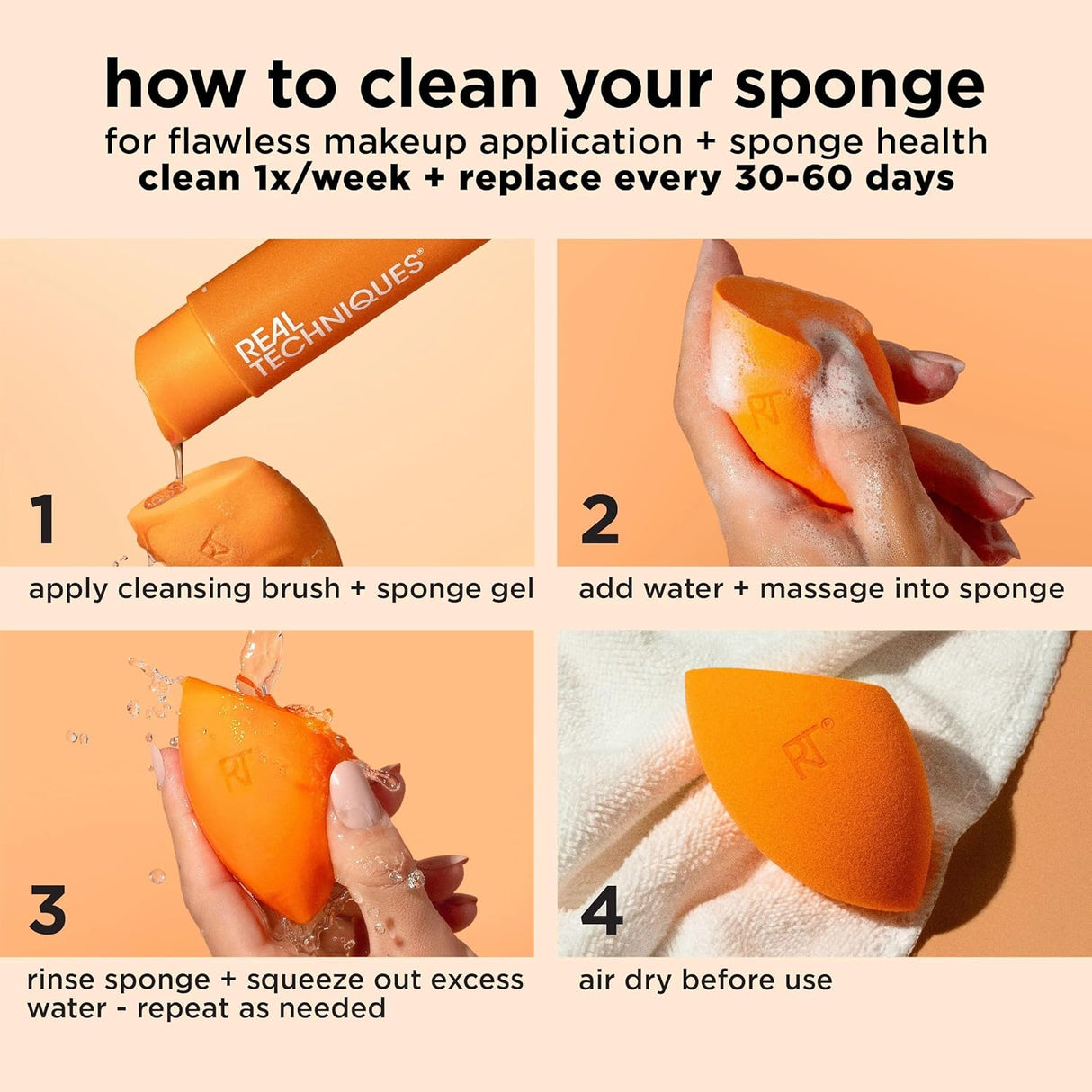 how to clean your sponge
for flawless makeup application + sponge health
clean 1x/week + replace every 30-60 days

REAL TECHNIQUES®

1
apply cleansing brush + sponge gel

RT®

2
add water + massage into sponge

RT

3
rinse sponge + squeeze out excess water - repeat as needed

RT®

4
air dry before use