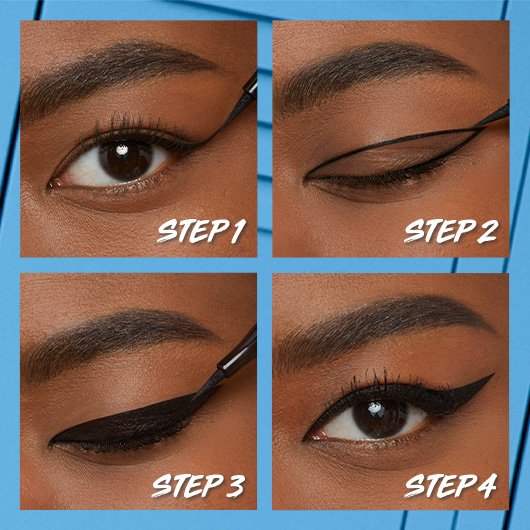 STEP 1

STEP 2

STEP 3

STEP 4