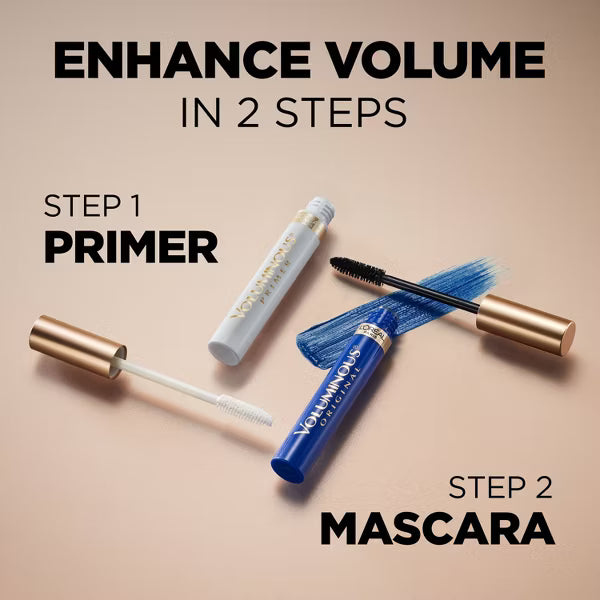 ENHANCE VOLUME
IN 2 STEPS

STEP 1
PRIMER

VOLUMINOUS®
PRIMER

L'ORÉAL
PARIS
VOLUMINOUS®
ORIGINAL

STEP 2
MASCARA