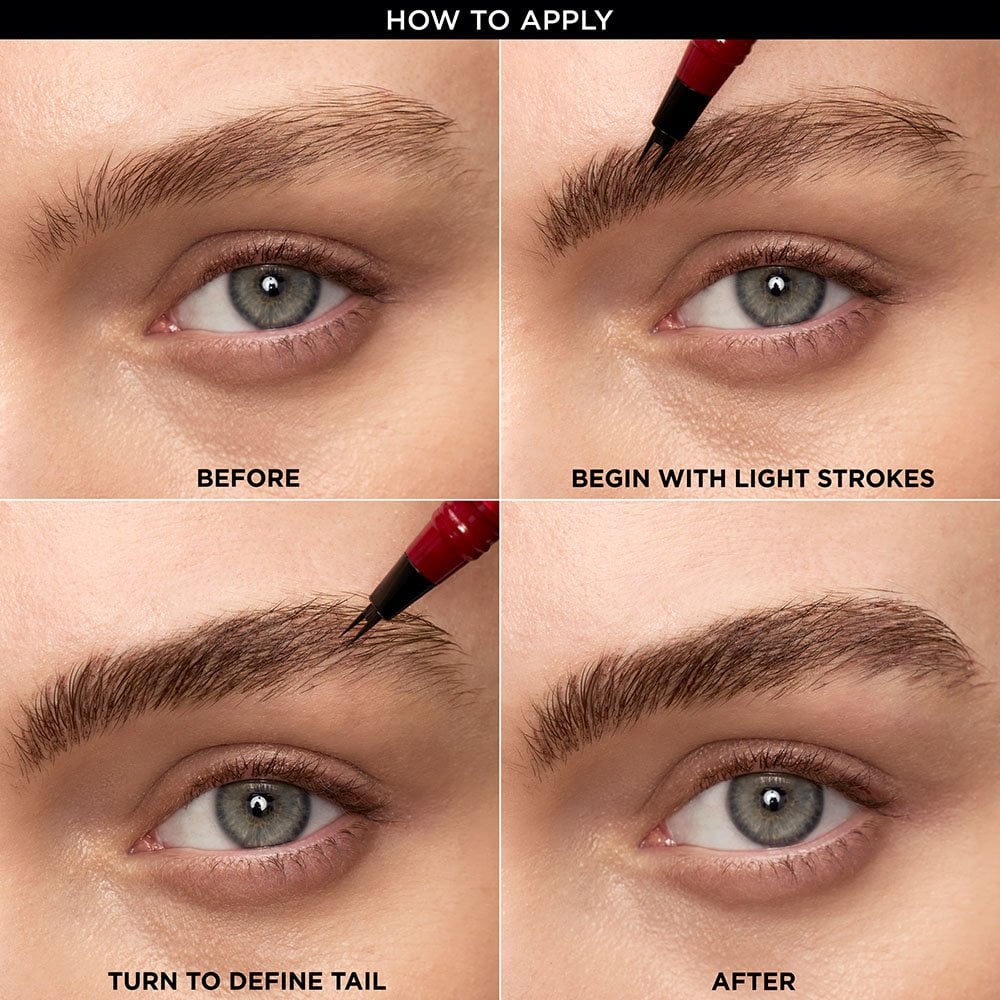 HOW TO APPLY

BEFORE

BEGIN WITH LIGHT STROKES

TURN TO DEFINE TAIL

AFTER