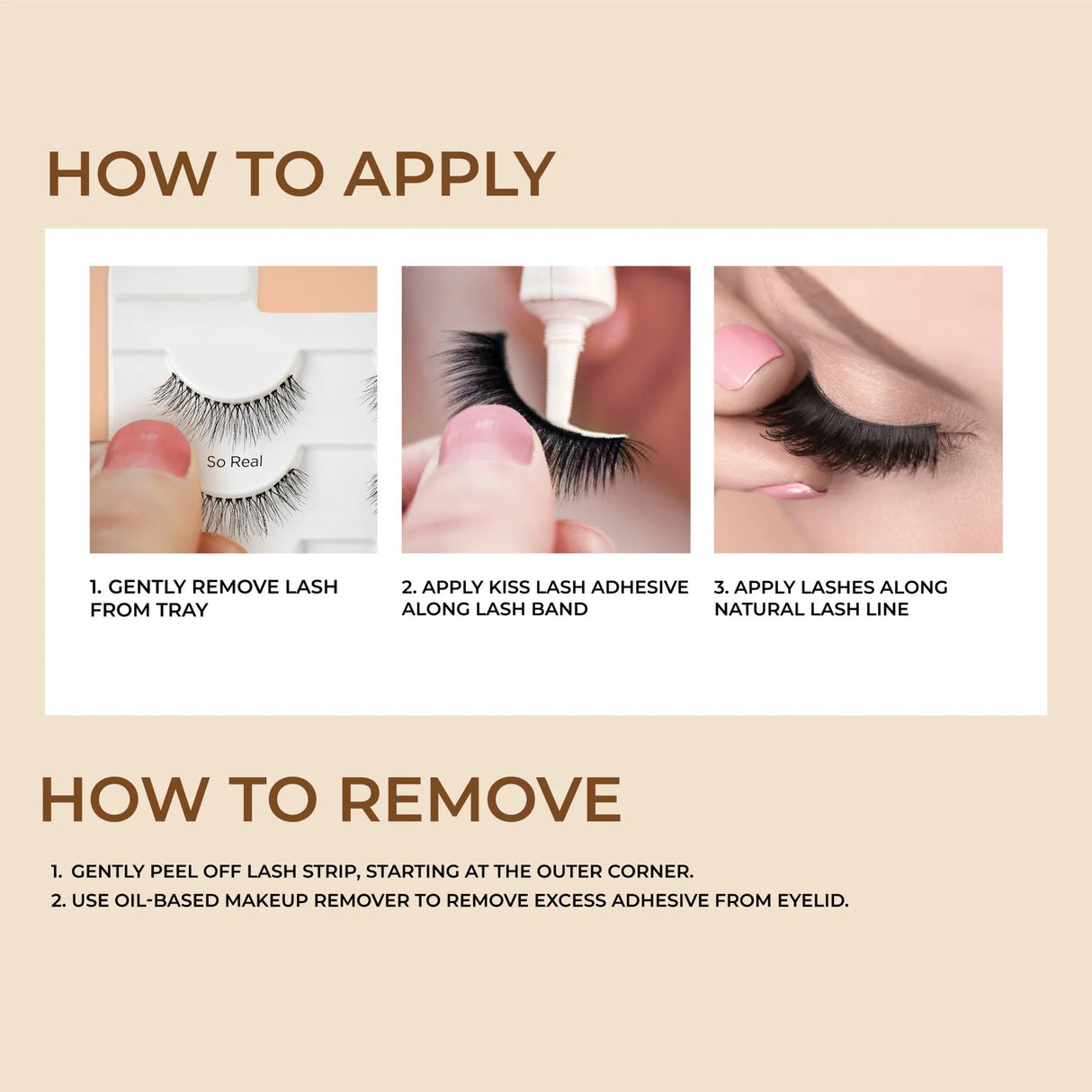 HOW TO APPLY

So Real

1. GENTLY REMOVE LASH FROM TRAY

2. APPLY KISS LASH ADHESIVE ALONG LASH BAND

3. APPLY LASHES ALONG NATURAL LASH LINE

HOW TO REMOVE

1. GENTLY PEEL OFF LASH STRIP, STARTING AT THE OUTER CORNER.
2. USE OIL-BASED MAKEUP REMOVER TO REMOVE EXCESS ADHESIVE FROM EYELID.