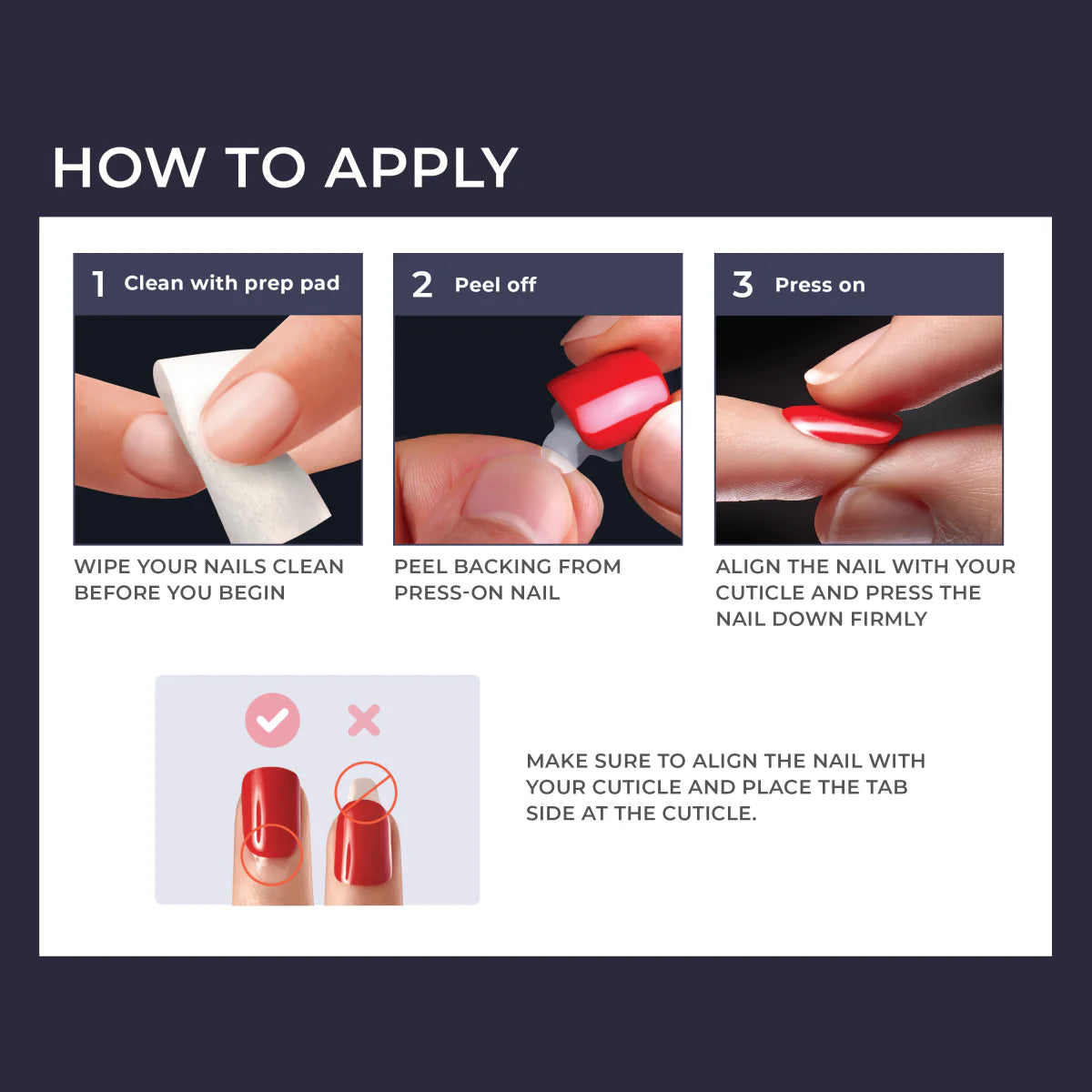 HOW TO APPLY

1 Clean with prep pad

WIPE YOUR NAILS CLEAN BEFORE YOU BEGIN

2 Peel off

PEEL BACKING FROM PRESS-ON NAIL

3 Press on

ALIGN THE NAIL WITH YOUR CUTICLE AND PRESS THE NAIL DOWN FIRMLY

MAKE SURE TO ALIGN THE NAIL WITH YOUR CUTICLE AND PLACE THE TAB SIDE AT THE CUTICLE.