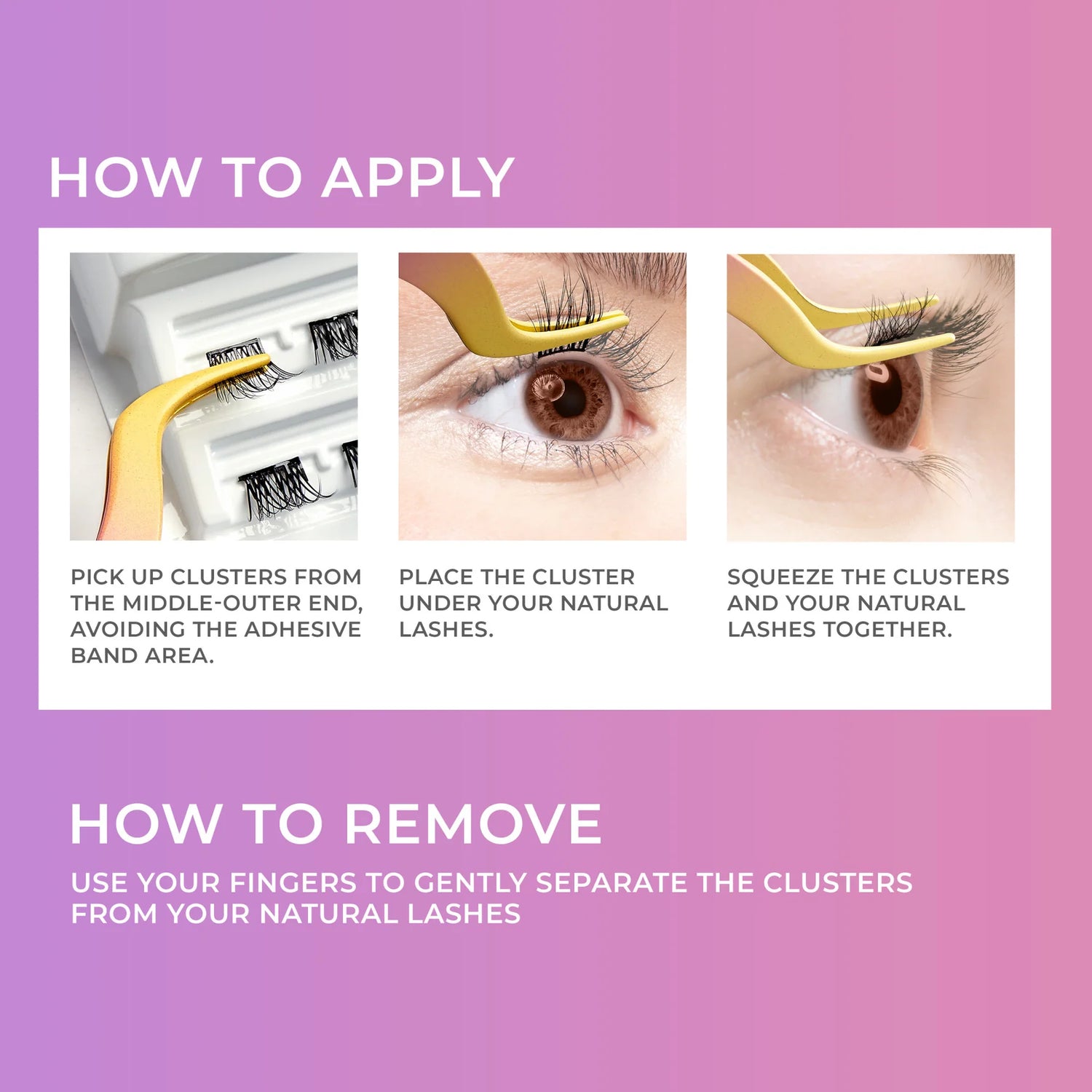 HOW TO APPLY

PICK UP CLUSTERS FROM THE MIDDLE-OUTER END, AVOIDING THE ADHESIVE BAND AREA.

PLACE THE CLUSTER UNDER YOUR NATURAL LASHES.

SQUEEZE THE CLUSTERS AND YOUR NATURAL LASHES TOGETHER.

HOW TO REMOVE

USE YOUR FINGERS TO GENTLY SEPARATE THE CLUSTERS FROM YOUR NATURAL LASHES