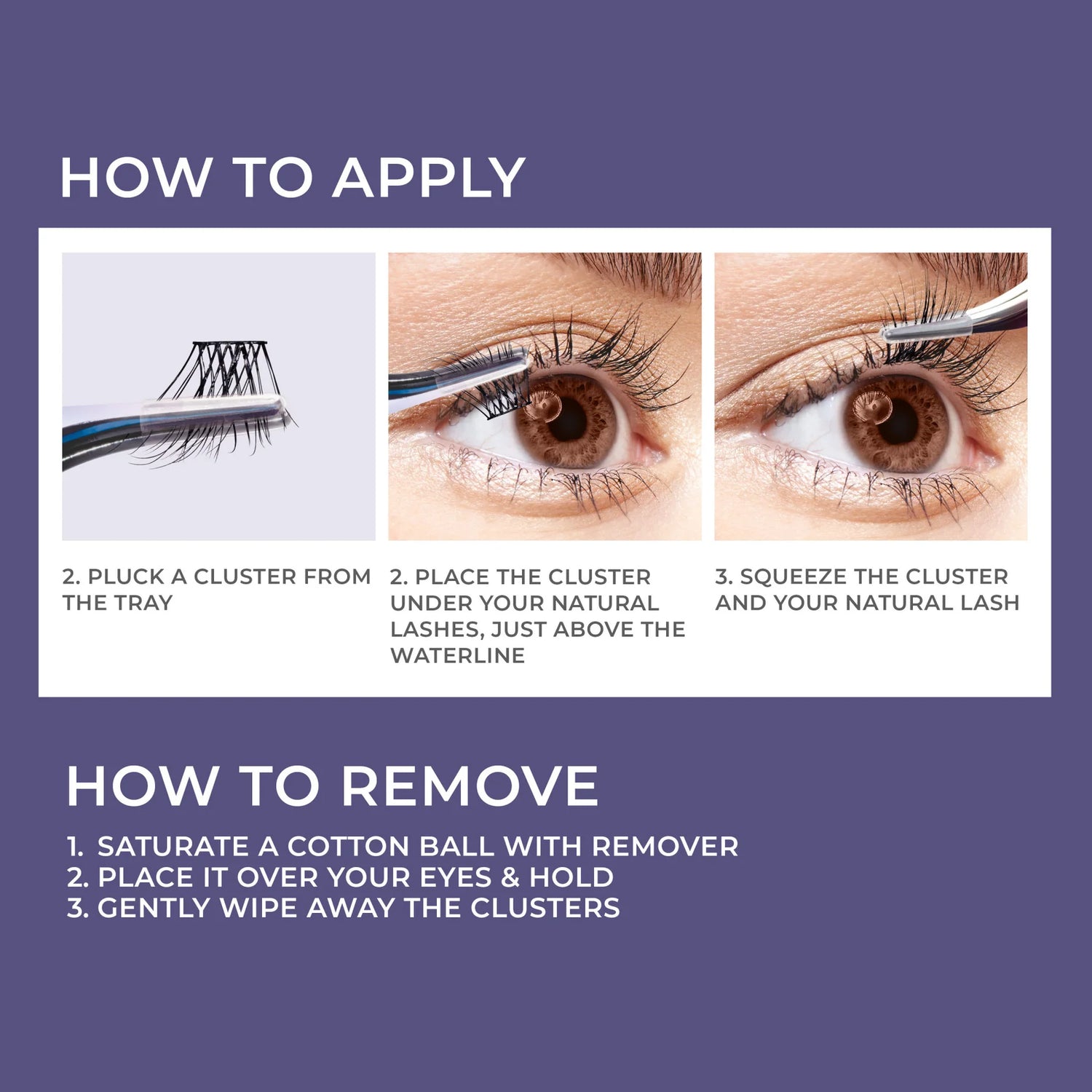 HOW TO APPLY

2. PLUCK A CLUSTER FROM THE TRAY

2. PLACE THE CLUSTER UNDER YOUR NATURAL LASHES, JUST ABOVE THE WATERLINE

3. SQUEEZE THE CLUSTER AND YOUR NATURAL LASH

HOW TO REMOVE

1. SATURATE A COTTON BALL WITH REMOVER
2. PLACE IT OVER YOUR EYES & HOLD
3. GENTLY WIPE AWAY THE CLUSTERS