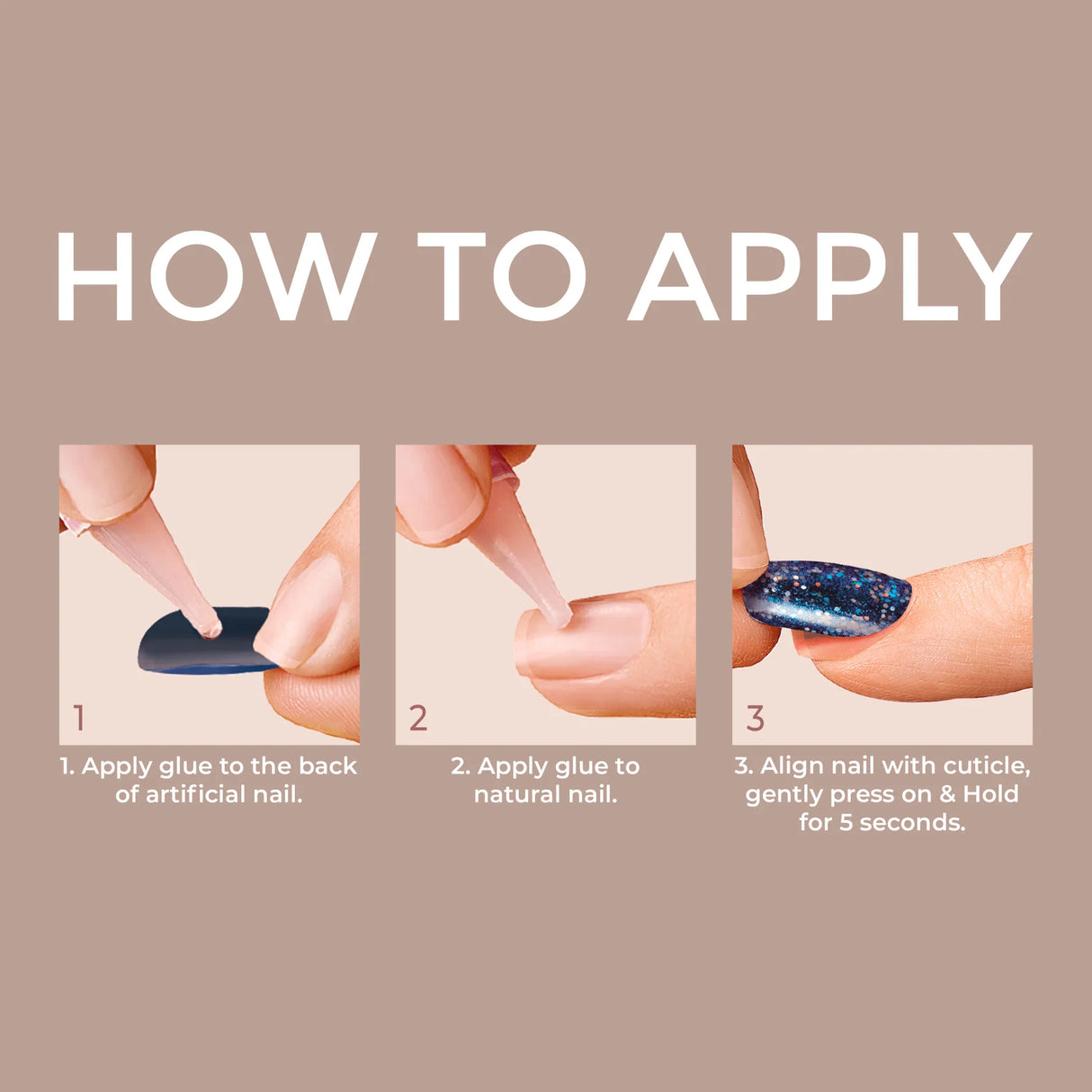 HOW TO APPLY

1

1. Apply glue to the back of artificial nail.

2

2. Apply glue to natural nail.

3

3. Align nail with cuticle, gently press on & Hold for 5 seconds.