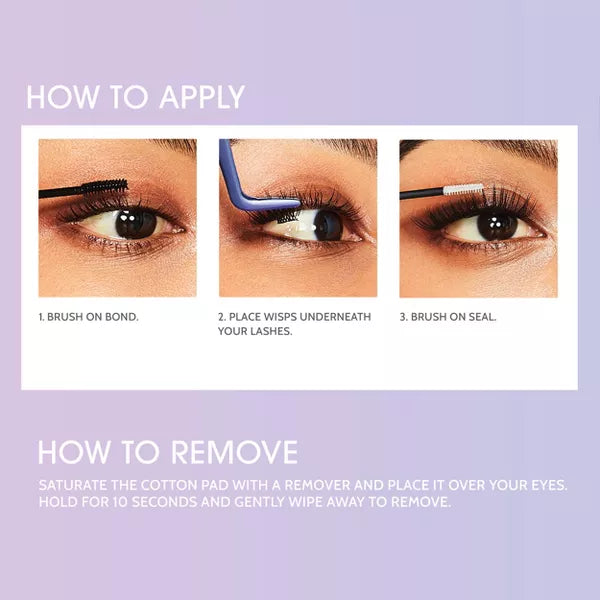 HOW TO APPLY

1. BRUSH ON BOND.

2. PLACE WISPS UNDERNEATH YOUR LASHES.

3. BRUSH ON SEAL.

HOW TO REMOVE

SATURATE THE COTTON PAD WITH A REMOVER AND PLACE IT OVER YOUR EYES. HOLD FOR 10 SECONDS AND GENTLY WIPE AWAY TO REMOVE.