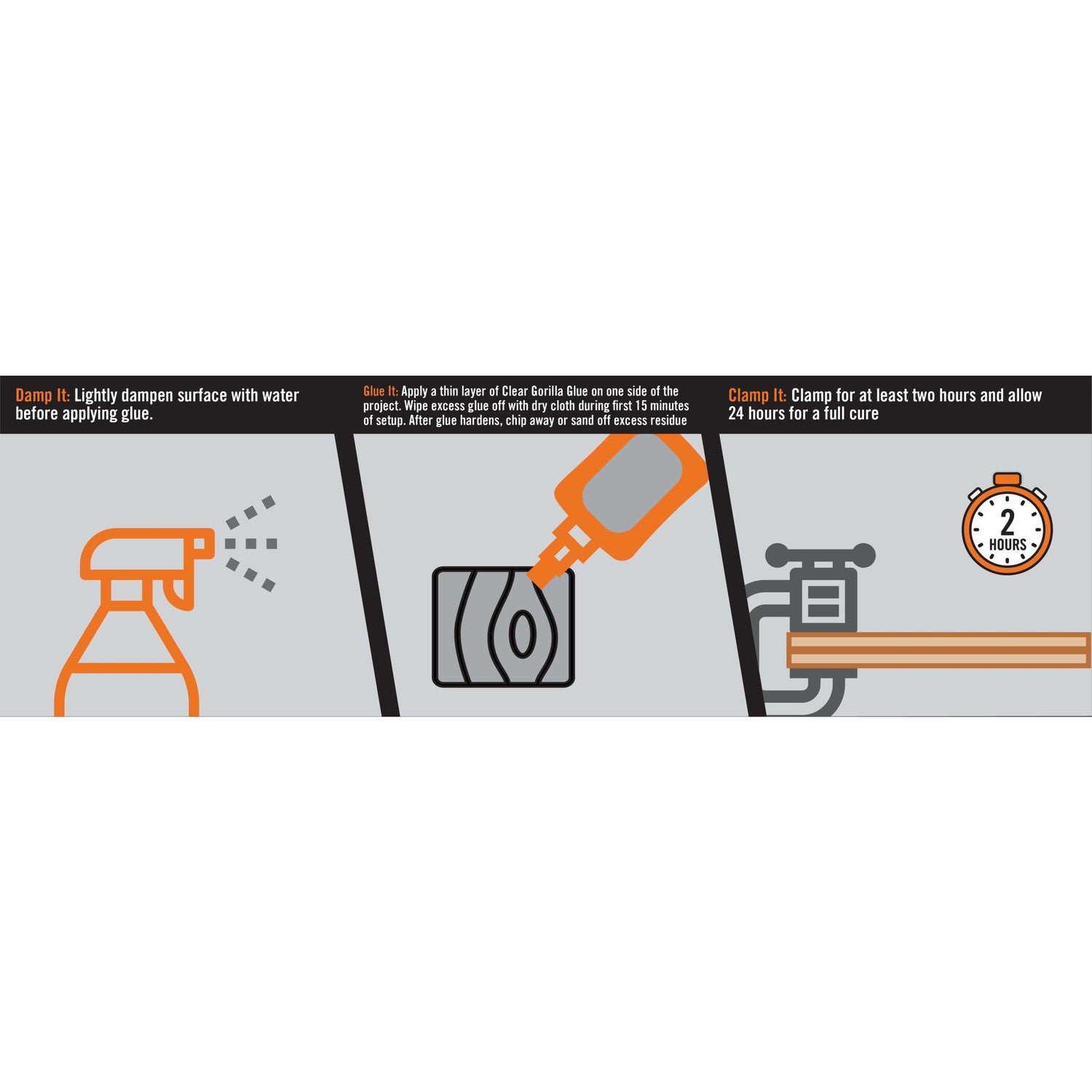 Damp It: Lightly dampen surface with water before applying glue.

Glue It: Apply a thin layer of Clear Gorilla Glue on one side of the project. Wipe excess glue off with dry cloth during first 15 minutes of setup. After glue hardens, chip away or sand off excess residue

Clamp It: Clamp for at least two hours and allow 24 hours for a full cure

2 HOURS