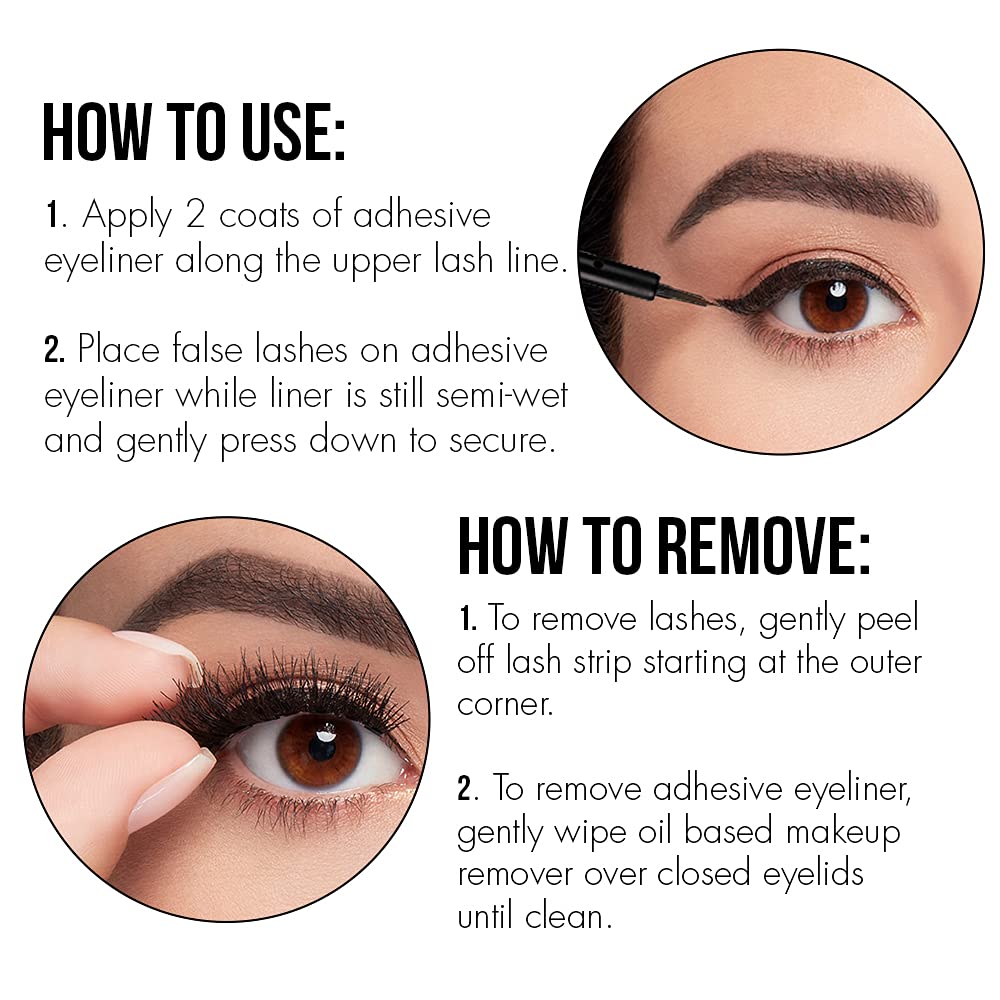 HOW TO USE:

1. Apply 2 coats of adhesive eyeliner along the upper lash line.

2. Place false lashes on adhesive eyeliner while liner is still semi-wet and gently press down to secure.

HOW TO REMOVE:

1. To remove lashes, gently peel off lash strip starting at the outer corner.

2. To remove adhesive eyeliner, gently wipe oil based makeup remover over closed eyelids until clean.