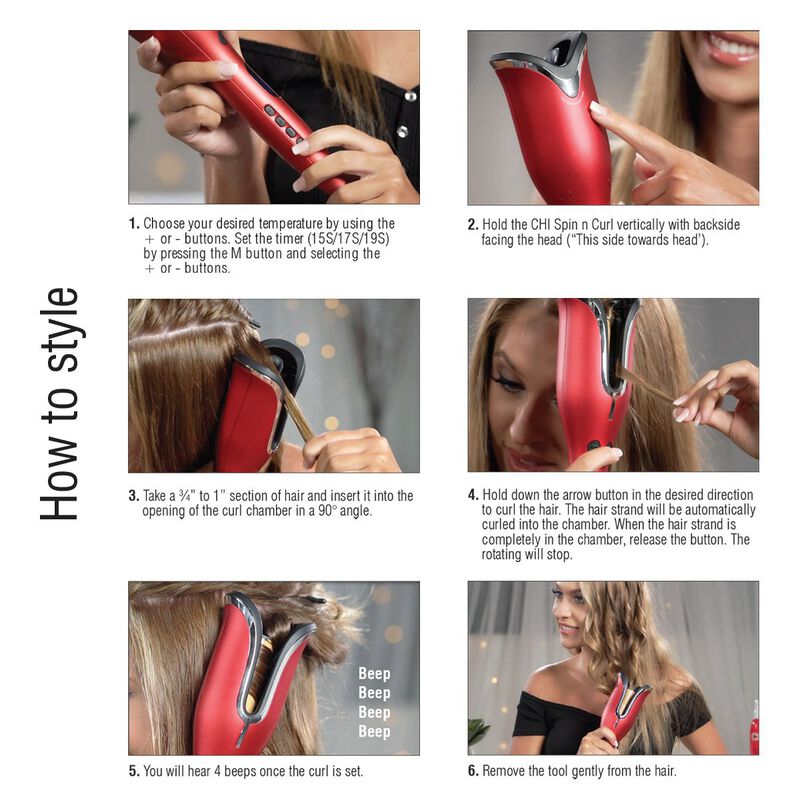 How to style

1. Choose your desired temperature by using the + or - buttons. Set the timer (15S/17S/19S) by pressing the M button and selecting the + or - buttons.

2. Hold the CHI Spin n Curl vertically with backside facing the head ("This side towards head').

3. Take a ¾" to 1" section of hair and insert it into the opening of the curl chamber in a 90° angle.

4. Hold down the arrow button in the desired direction to curl the hair. The hair strand will be automatically curled into the chamber. When the hair strand is completely in the chamber, release the button. The rotating will stop.

Beep
Beep
Beep
Beep

5. You will hear 4 beeps once the curl is set.

6. Remove the tool gently from the hair.