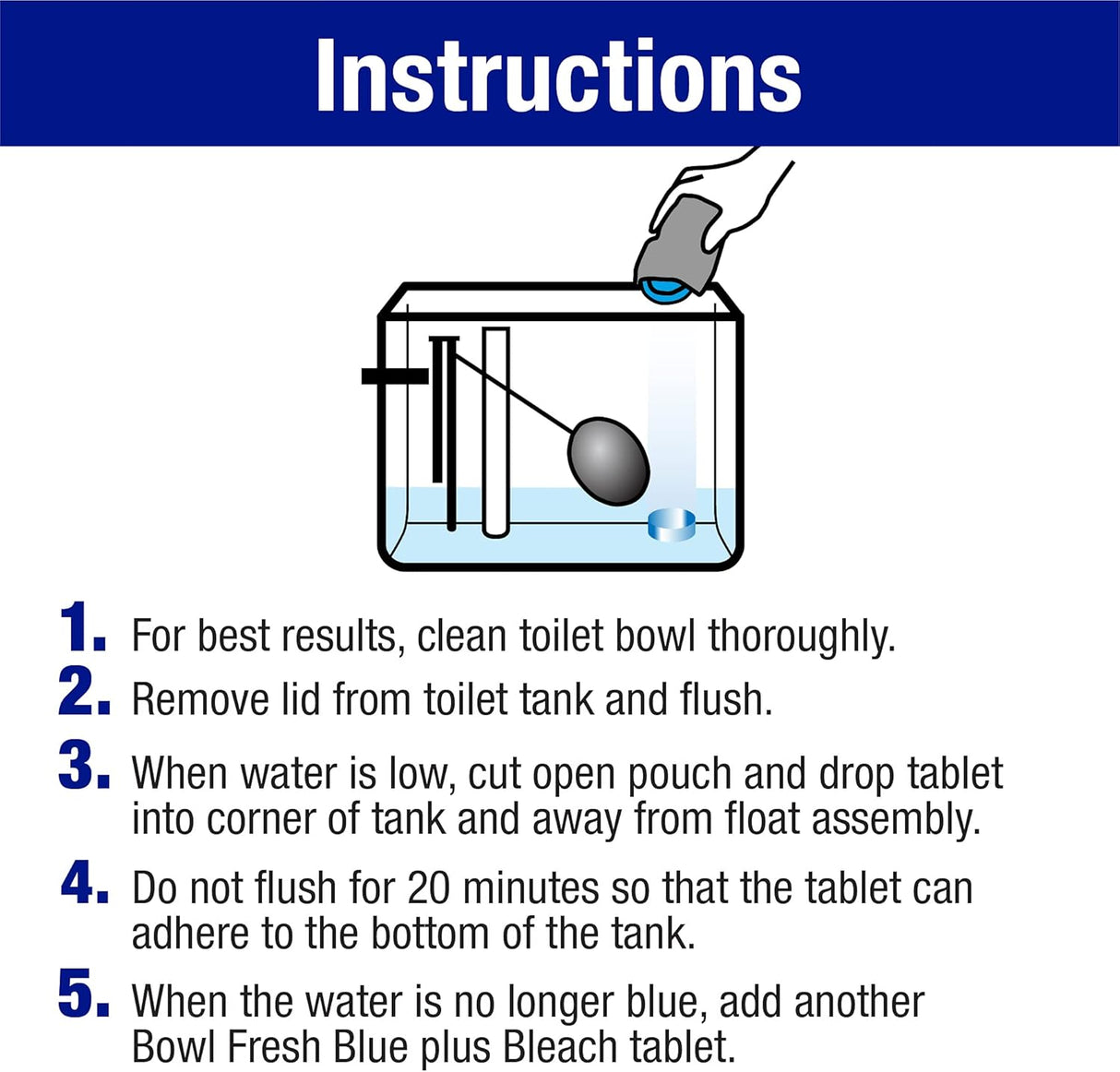 Instructions

1. For best results, clean toilet bowl thoroughly.

2. Remove lid from toilet tank and flush.

3. When water is low, cut open pouch and drop tablet into corner of tank and away from float assembly.

4. Do not flush for 20 minutes so that the tablet can adhere to the bottom of the tank.

5. When the water is no longer blue, add another Bowl Fresh Blue plus Bleach tablet.