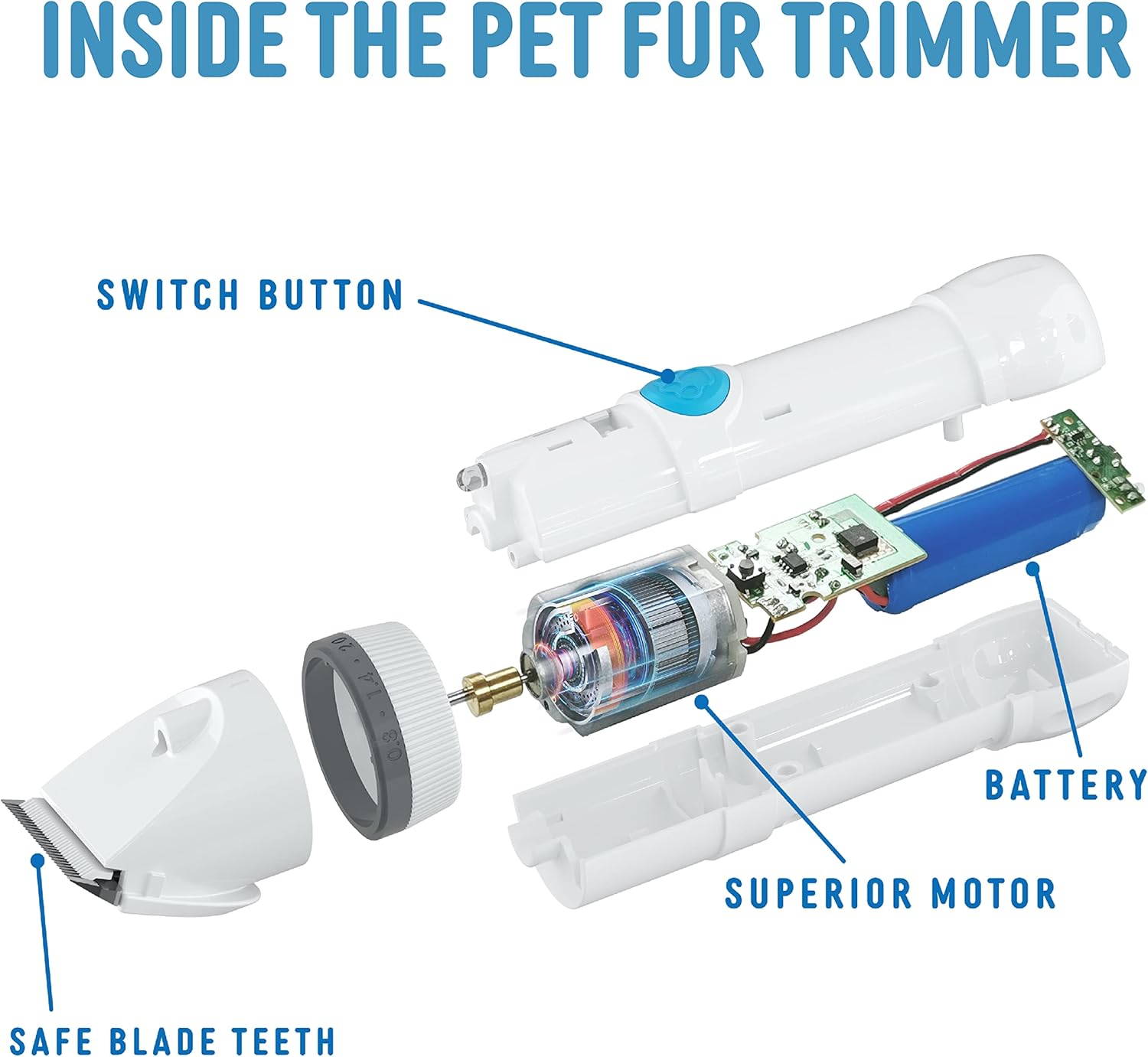 INSIDE THE PET FUR TRIMMER

SWITCH BUTTON

0.8 · 1.4 · 2.0

BATTERY

SUPERIOR MOTOR

SAFE BLADE TEETH