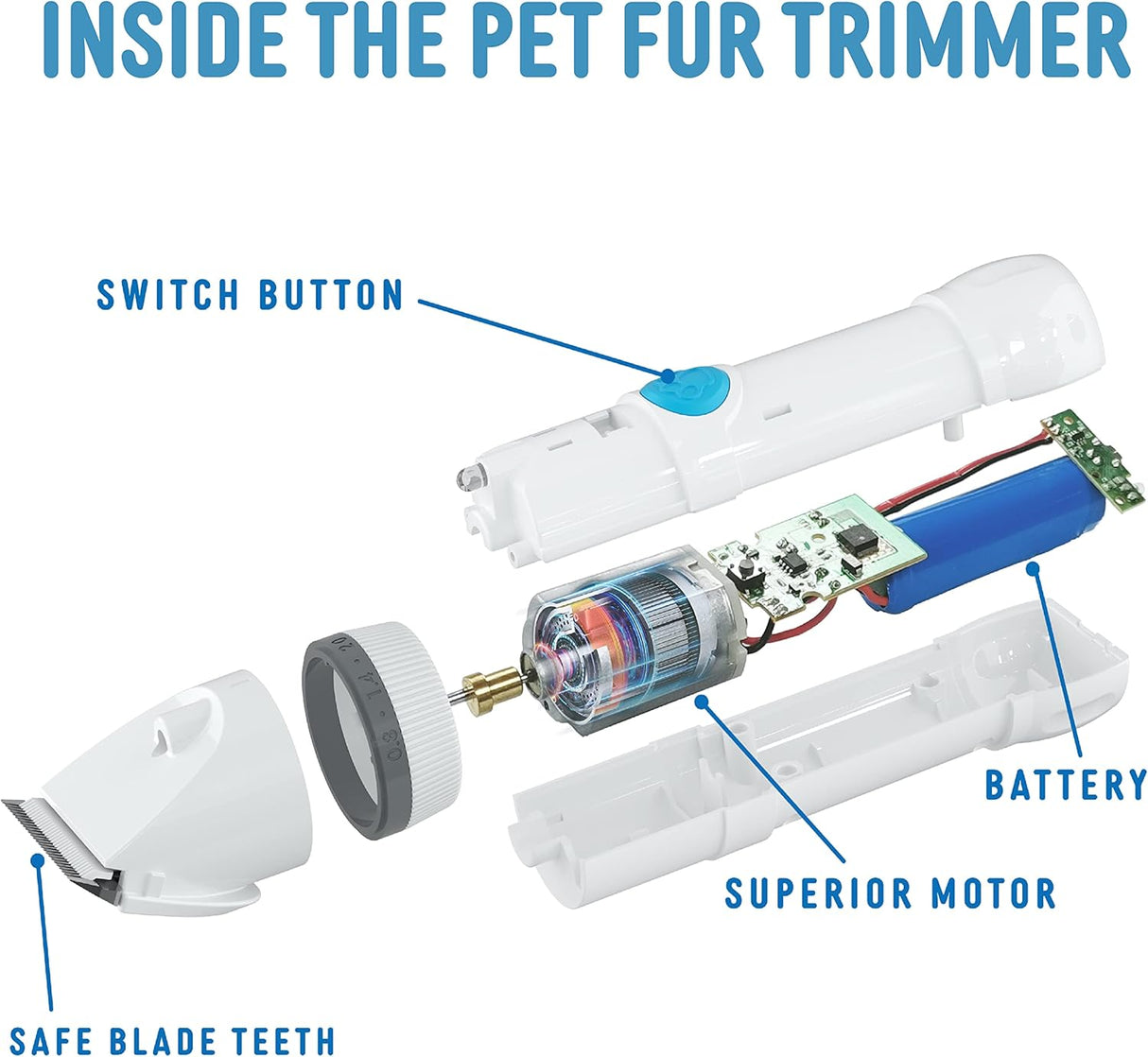 INSIDE THE PET FUR TRIMMER

SWITCH BUTTON

0.8 · 1.4 · 2.0

BATTERY

SUPERIOR MOTOR

SAFE BLADE TEETH