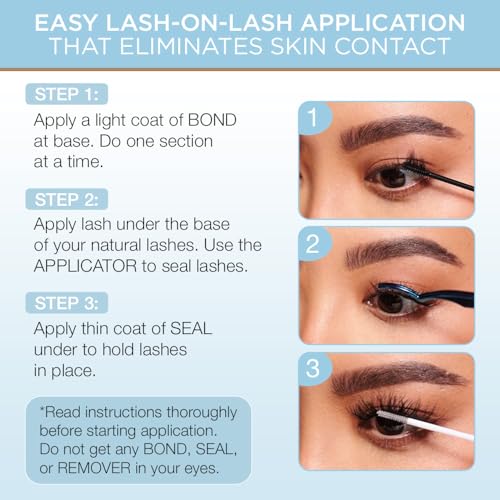 EASY LASH-ON-LASH APPLICATION
THAT ELIMINATES SKIN CONTACT

STEP 1:
Apply a light coat of BOND at base. Do one section at a time.

STEP 2:
Apply lash under the base of your natural lashes. Use the APPLICATOR to seal lashes.

STEP 3:
Apply thin coat of SEAL under to hold lashes in place.

*Read instructions thoroughly before starting application. Do not get any BOND, SEAL, or REMOVER in your eyes.

1

2

3