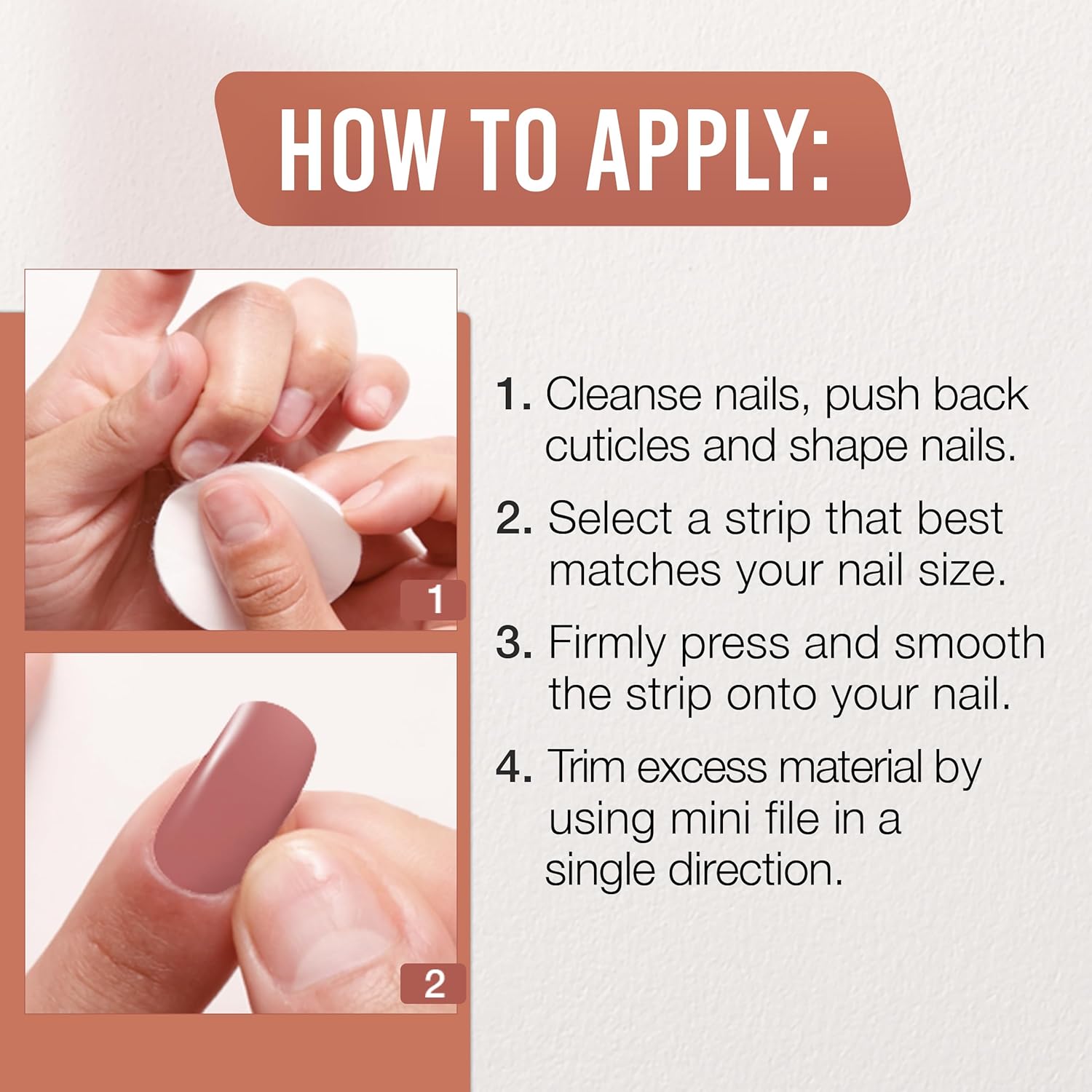 HOW TO APPLY:

1

2

1. Cleanse nails, push back cuticles and shape nails.

2. Select a strip that best matches your nail size.

3. Firmly press and smooth the strip onto your nail.

4. Trim excess material by using mini file in a single direction.