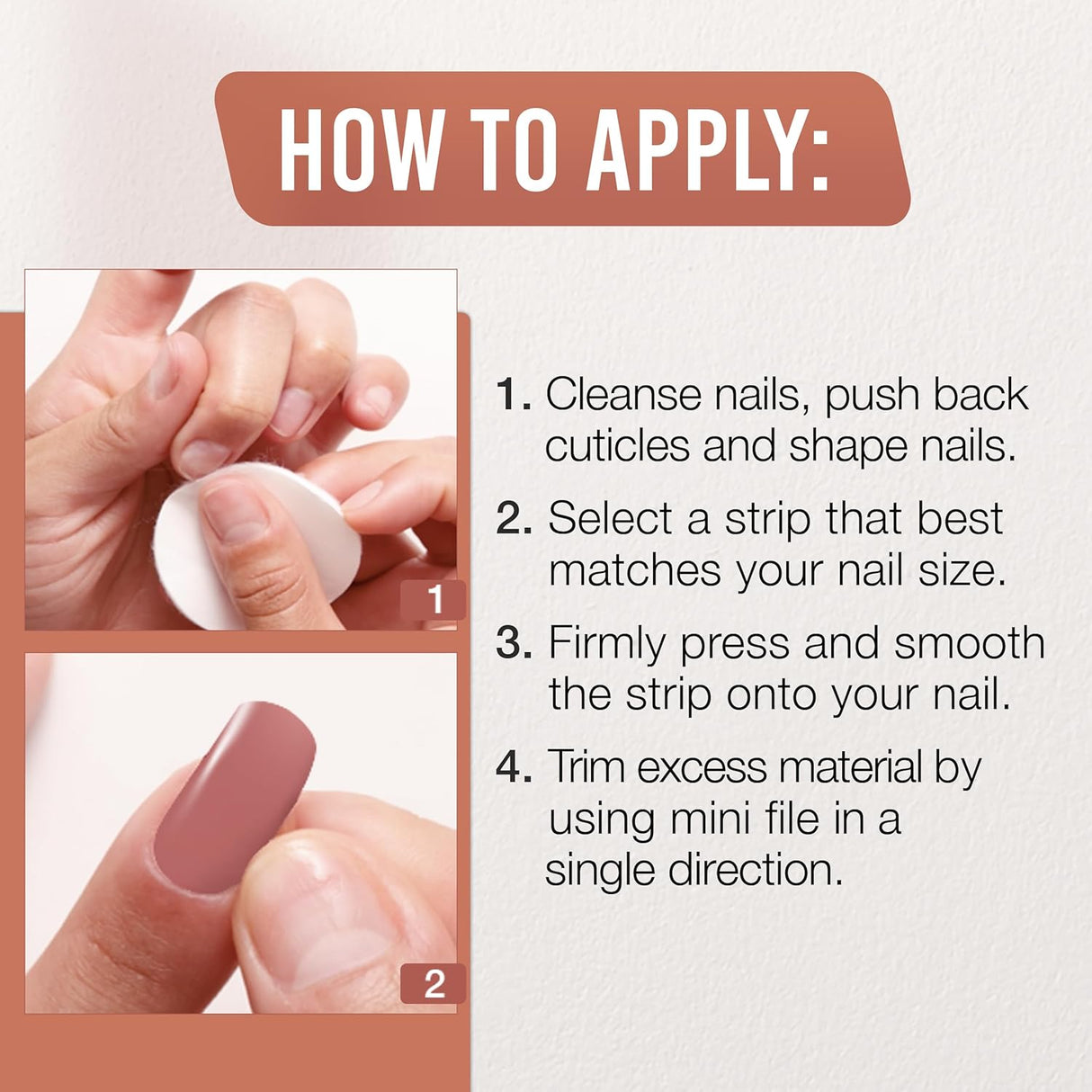 HOW TO APPLY:

1

2

1. Cleanse nails, push back cuticles and shape nails.

2. Select a strip that best matches your nail size.

3. Firmly press and smooth the strip onto your nail.

4. Trim excess material by using mini file in a single direction.