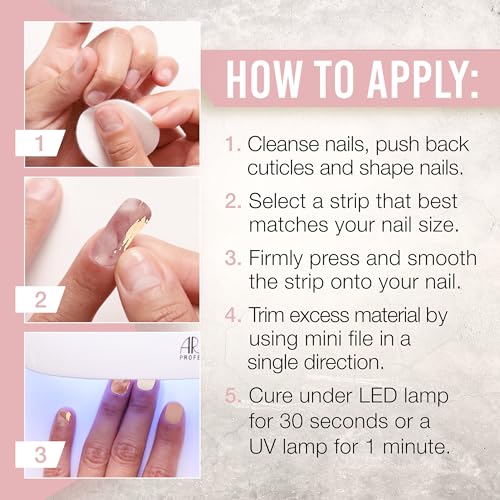 1

2

AR
PROFE

3

HOW TO APPLY:

1. Cleanse nails, push back cuticles and shape nails.

2. Select a strip that best matches your nail size.

3. Firmly press and smooth the strip onto your nail.

4. Trim excess material by using mini file in a single direction.

5. Cure under LED lamp for 30 seconds or a UV lamp for 1 minute.