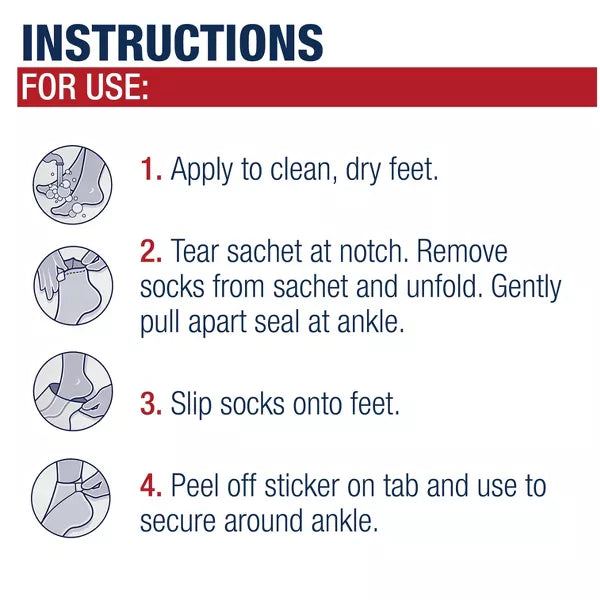 INSTRUCTIONS
FOR USE:

1. Apply to clean, dry feet.

2. Tear sachet at notch. Remove socks from sachet and unfold. Gently pull apart seal at ankle.

3. Slip socks onto feet.

4. Peel off sticker on tab and use to secure around ankle.