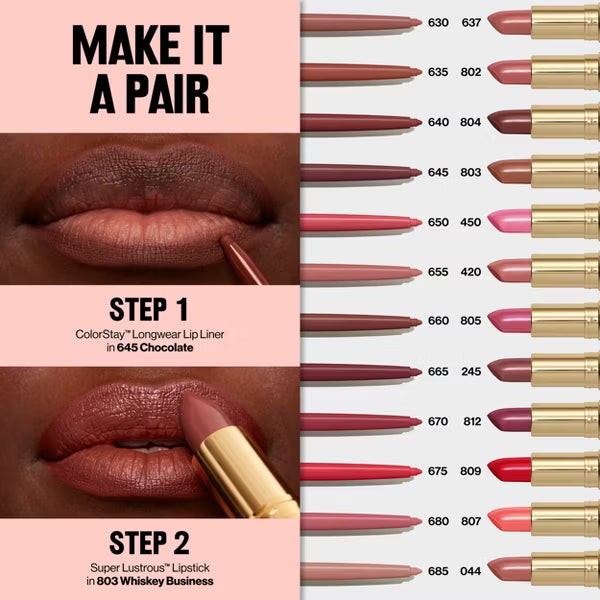 MAKE IT A PAIR

STEP 1
ColorStay™ Longwear Lip Liner in 645 Chocolate

STEP 2
Super Lustrous™ Lipstick in 803 Whiskey Business

630 637
635 802
640 804
645 803
650 450
655 420
660 805
665 245
670 812
675 809
680 807
685 044