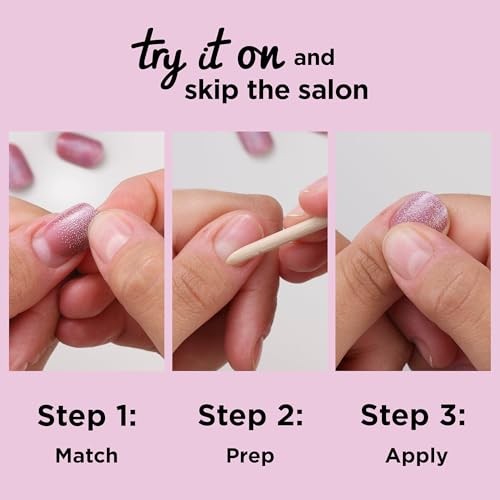 try it on and skip the salon

Step 1:
Match

Step 2:
Prep

Step 3:
Apply