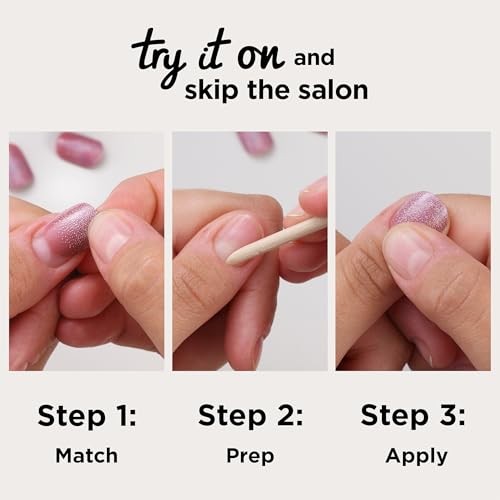 try it on and skip the salon

Step 1:
Match

Step 2:
Prep

Step 3:
Apply