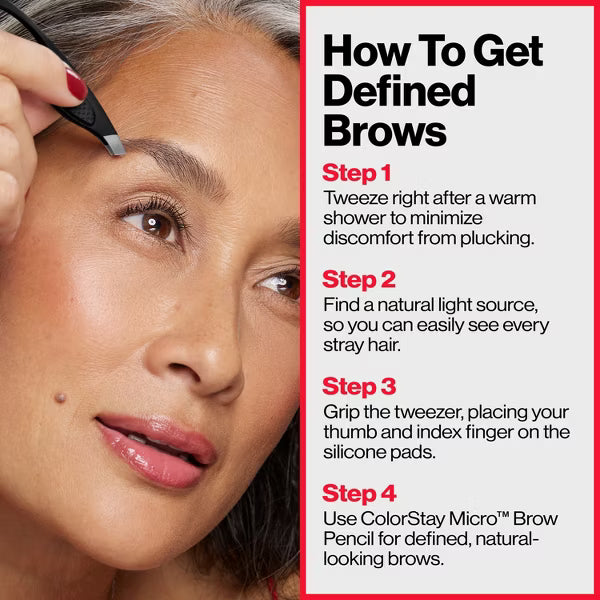 How To Get Defined Brows

Step 1
Tweeze right after a warm shower to minimize discomfort from plucking.

Step 2
Find a natural light source, so you can easily see every stray hair.

Step 3
Grip the tweezer, placing your thumb and index finger on the silicone pads.

Step 4
Use ColorStay Micro™ Brow Pencil for defined, natural-looking brows.