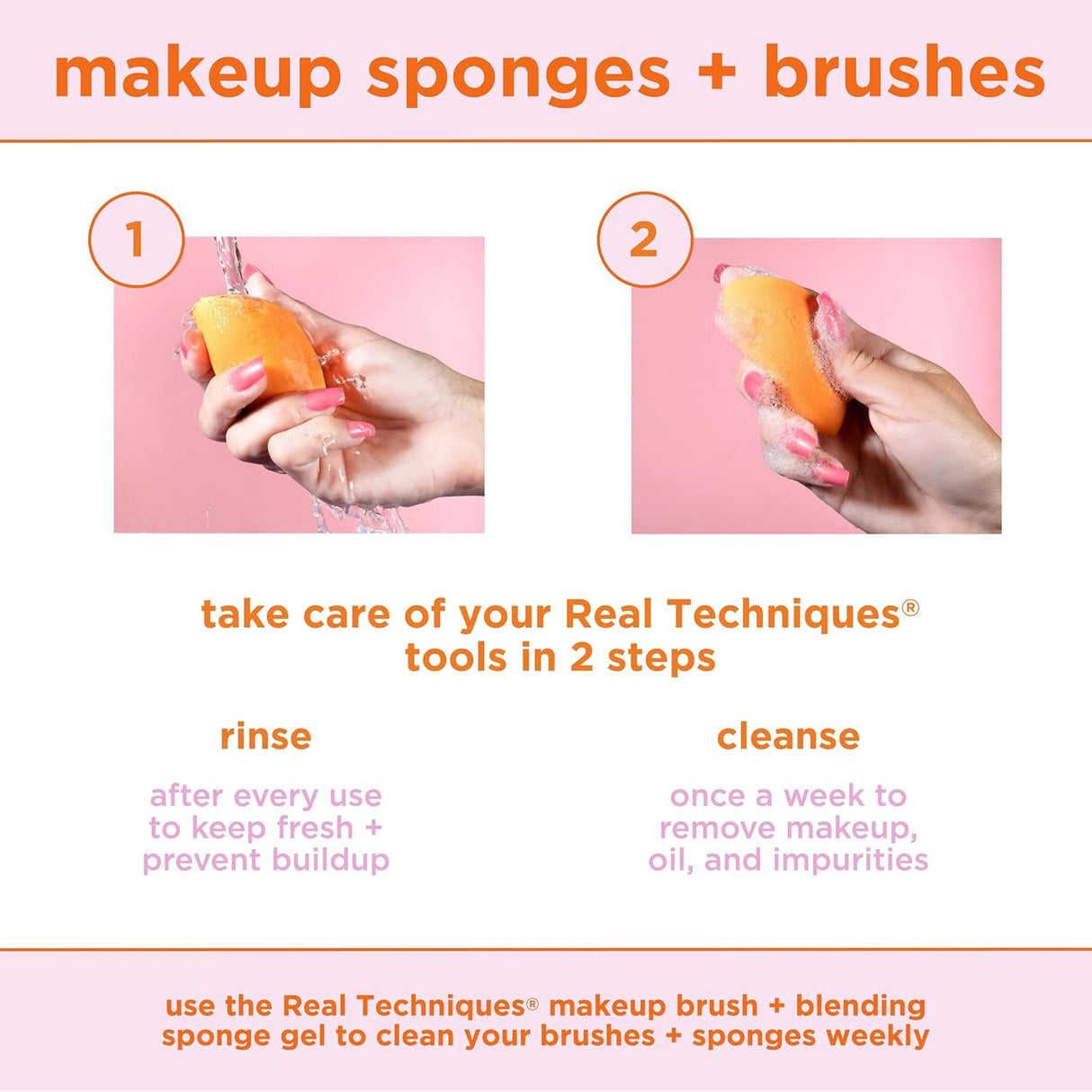 makeup sponges + brushes

1

2

take care of your Real Techniques® tools in 2 steps

rinse

after every use to keep fresh + prevent buildup

cleanse

once a week to remove makeup, oil, and impurities

use the Real Techniques® makeup brush + blending sponge gel to clean your brushes + sponges weekly