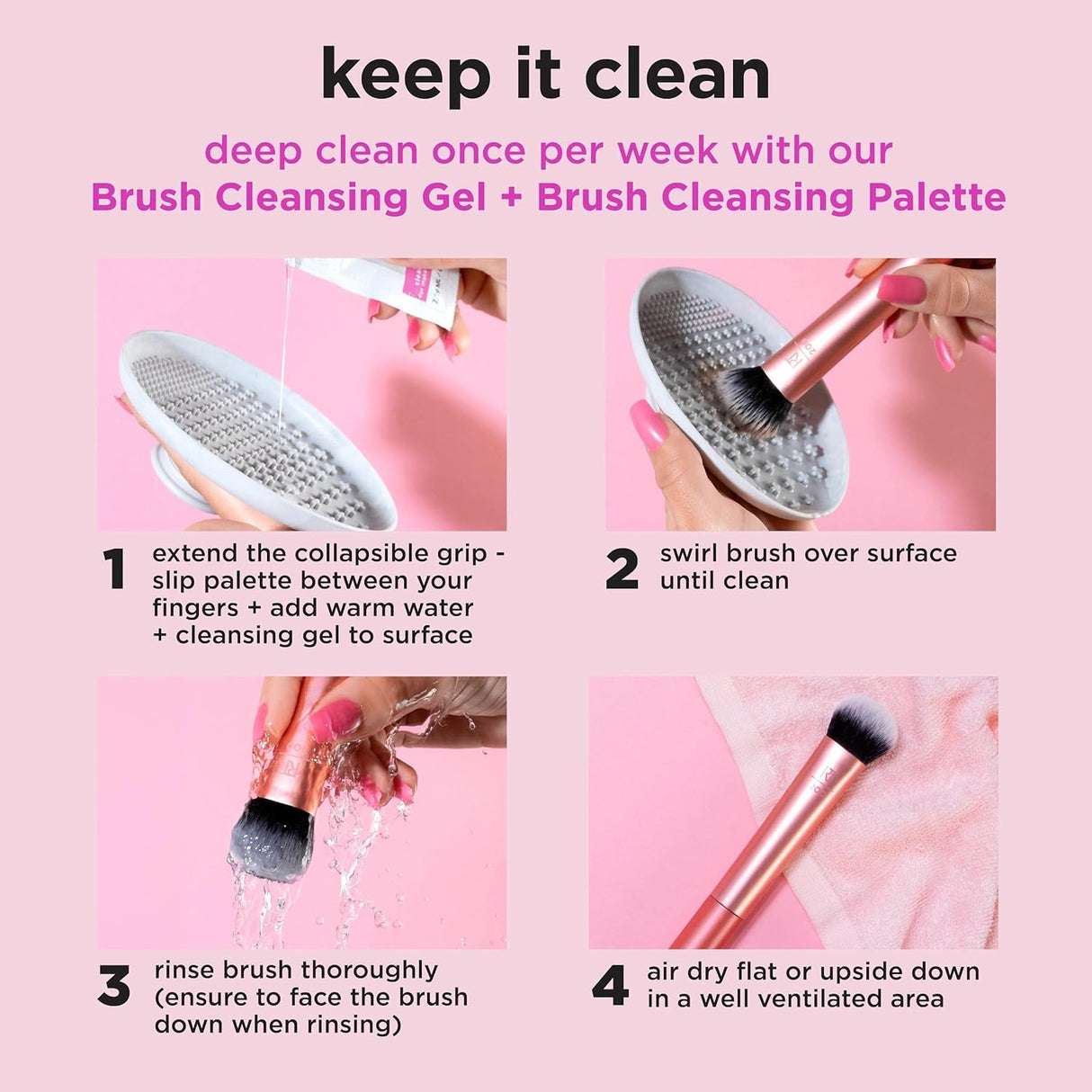 keep it clean

deep clean once per week with our
Brush Cleansing Gel + Brush Cleansing Palette

1 extend the collapsible grip - slip palette between your fingers + add warm water + cleansing gel to surface

2 swirl brush over surface until clean

3 rinse brush thoroughly (ensure to face the brush down when rinsing)

4 air dry flat or upside down in a well ventilated area