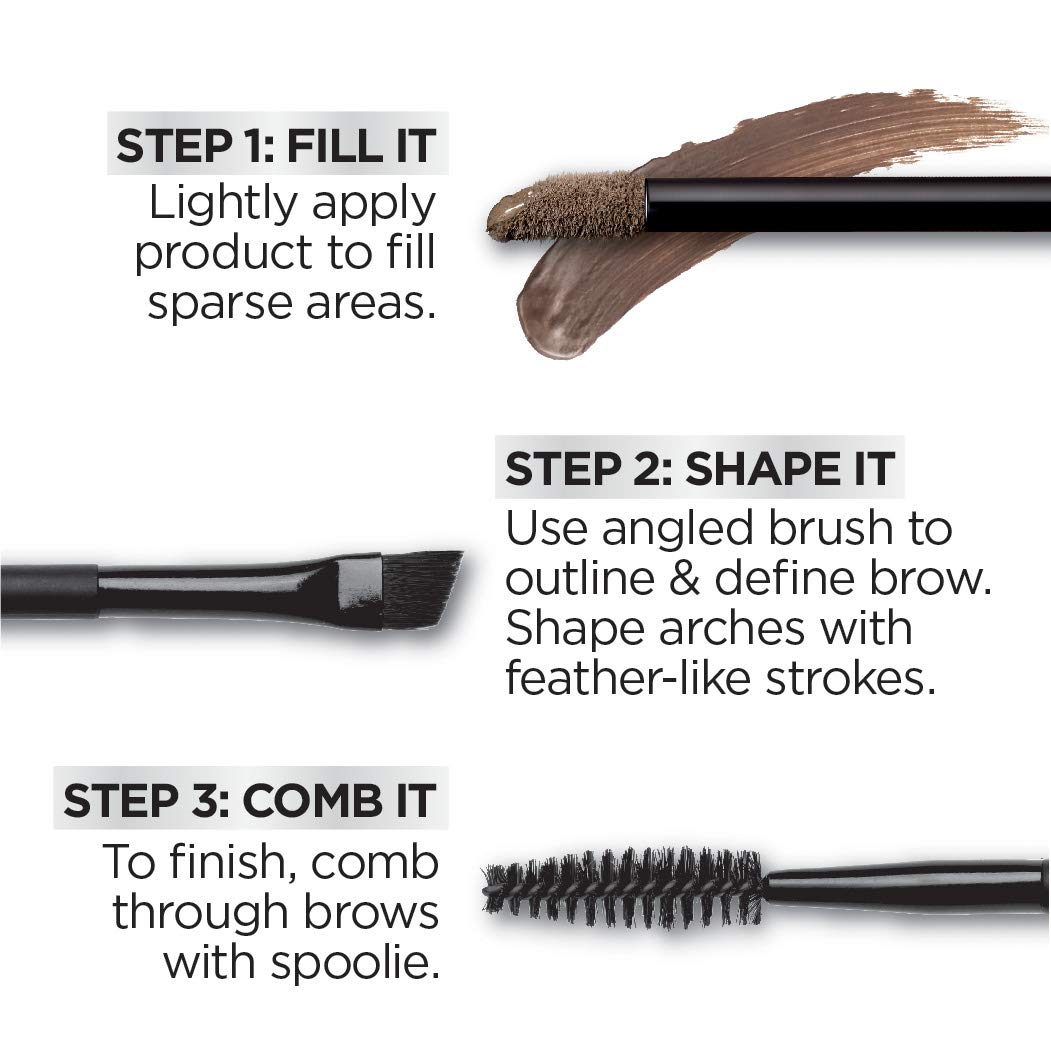 STEP 1: FILL IT
Lightly apply product to fill sparse areas.

STEP 2: SHAPE IT
Use angled brush to outline & define brow. Shape arches with feather-like strokes.

STEP 3: COMB IT
To finish, comb through brows with spoolie.