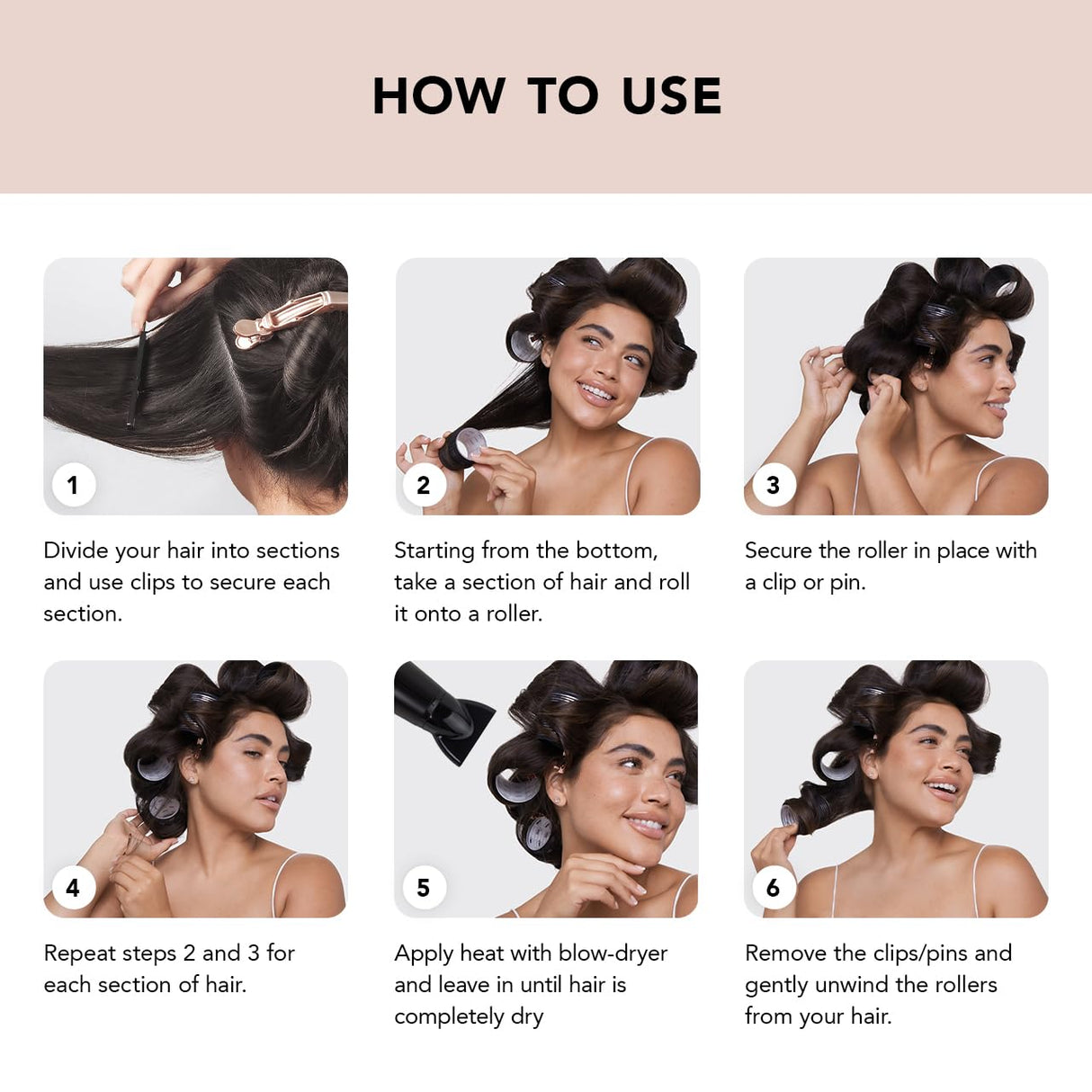 HOW TO USE

1

Divide your hair into sections and use clips to secure each section.

2

Starting from the bottom, take a section of hair and roll it onto a roller.

3

Secure the roller in place with a clip or pin.

4

Repeat steps 2 and 3 for each section of hair.

5

Apply heat with blow-dryer and leave in until hair is completely dry

6

Remove the clips/pins and gently unwind the rollers from your hair.