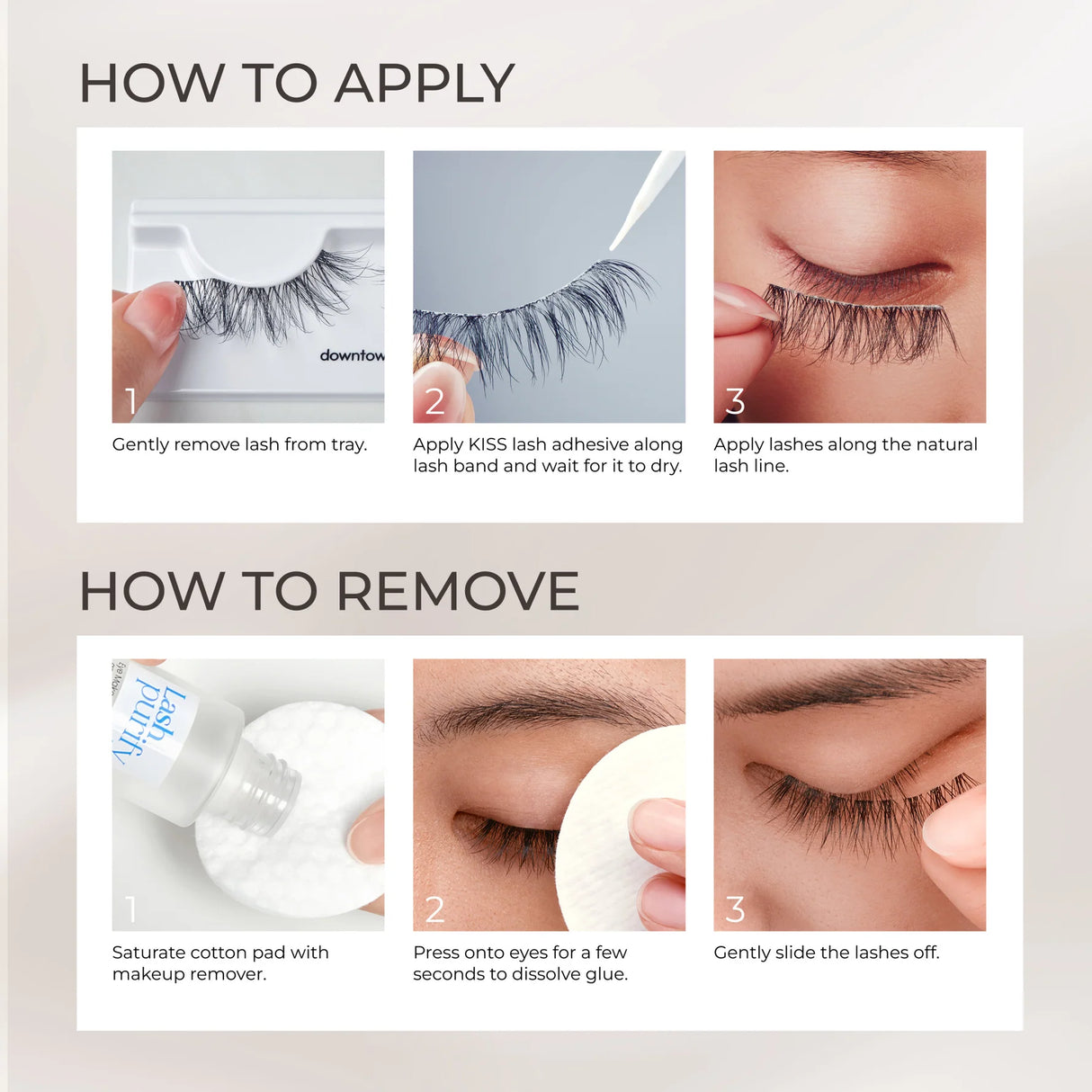 HOW TO APPLY

downtow

1

Gently remove lash from tray.

2

Apply KISS lash adhesive along lash band and wait for it to dry.

3

Apply lashes along the natural lash line.

HOW TO REMOVE

Lash purify

1

Saturate cotton pad with makeup remover.

2

Press onto eyes for a few seconds to dissolve glue.

3

Gently slide the lashes off.