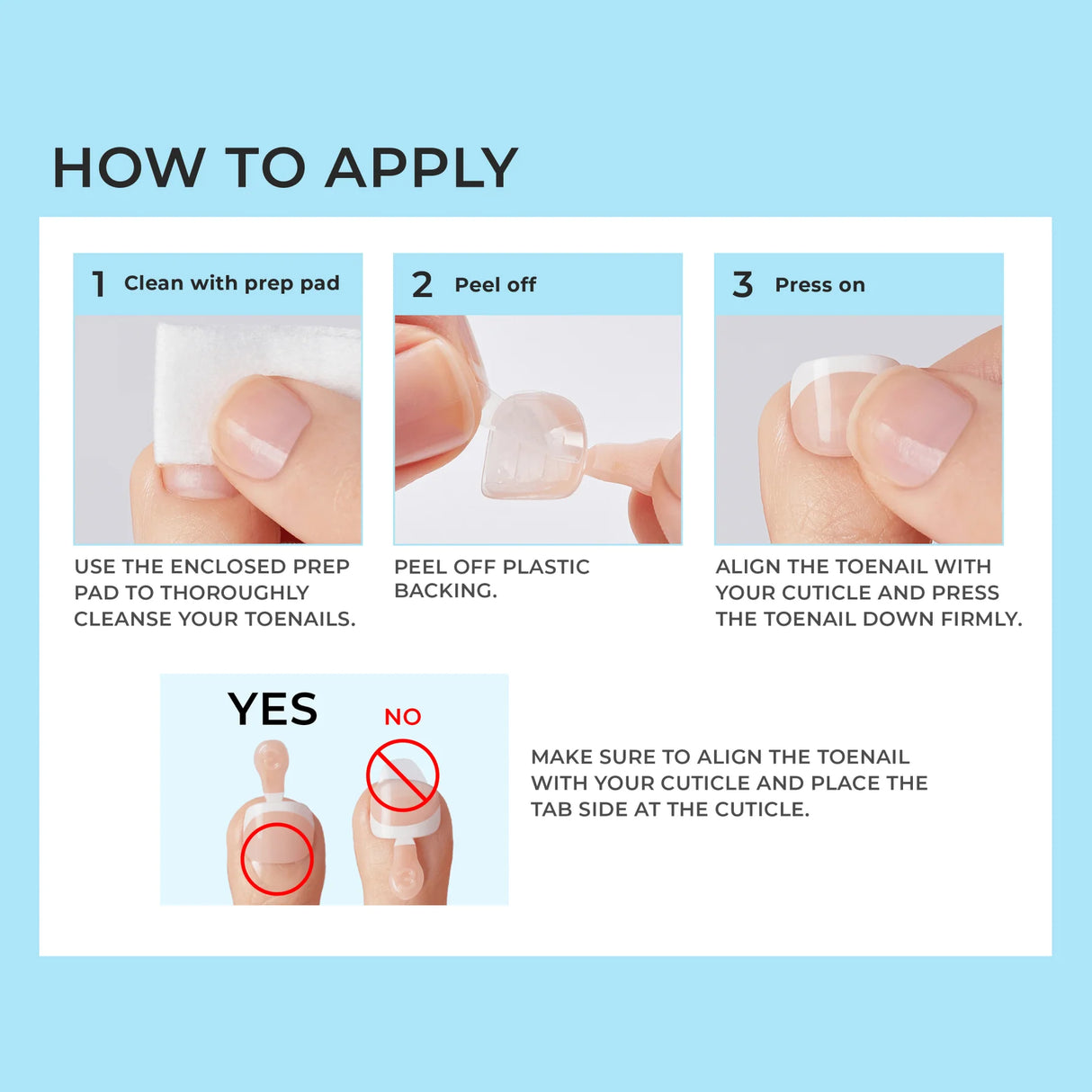 HOW TO APPLY

1 Clean with prep pad

USE THE ENCLOSED PREP PAD TO THOROUGHLY CLEANSE YOUR TOENAILS.

2 Peel off

PEEL OFF PLASTIC BACKING.

3 Press on

ALIGN THE TOENAIL WITH YOUR CUTICLE AND PRESS THE TOENAIL DOWN FIRMLY.

YES

NO

MAKE SURE TO ALIGN THE TOENAIL WITH YOUR CUTICLE AND PLACE THE TAB SIDE AT THE CUTICLE.