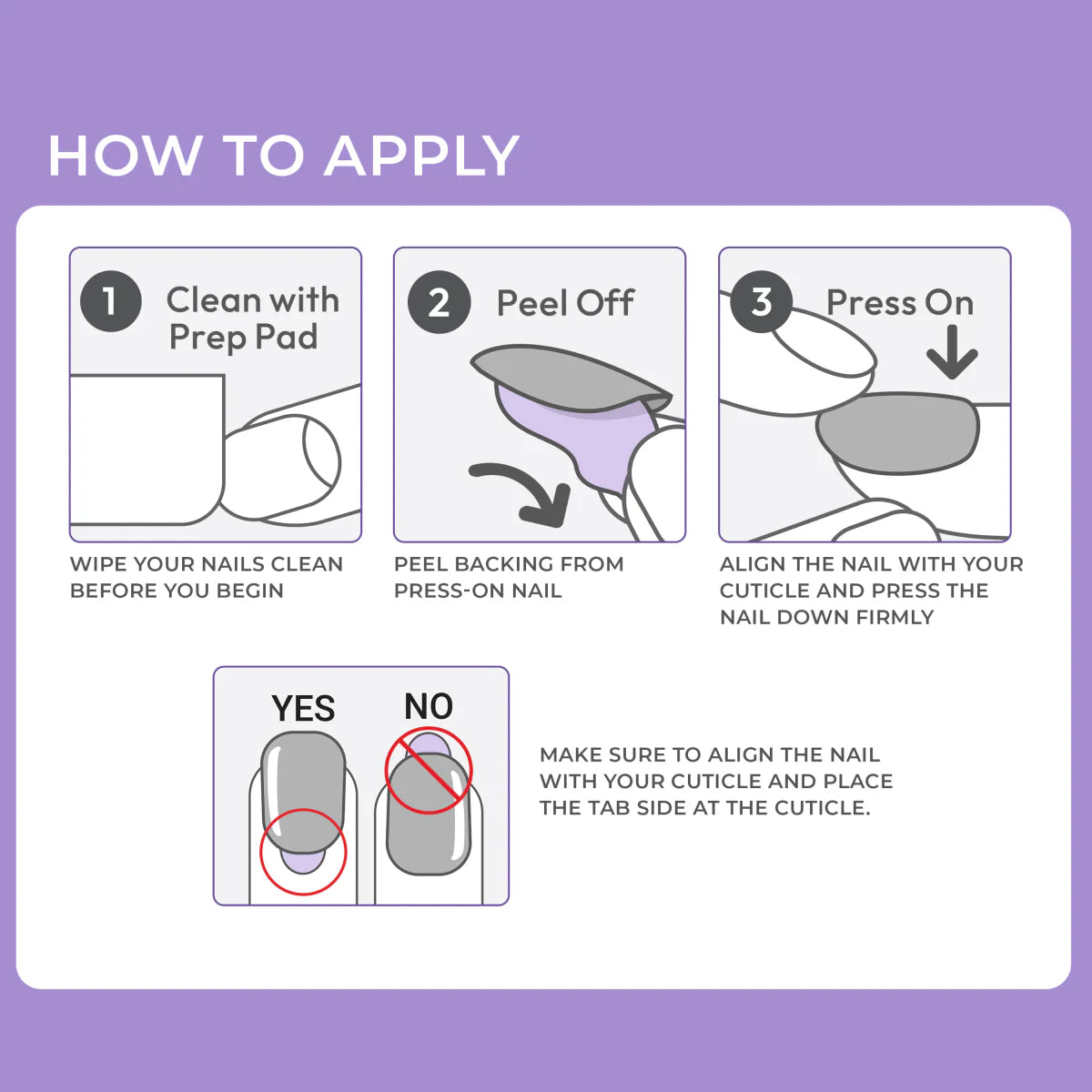 HOW TO APPLY

1 Clean with Prep Pad

WIPE YOUR NAILS CLEAN BEFORE YOU BEGIN

2 Peel Off

PEEL BACKING FROM PRESS-ON NAIL

3 Press On

ALIGN THE NAIL WITH YOUR CUTICLE AND PRESS THE NAIL DOWN FIRMLY

YES

NO

MAKE SURE TO ALIGN THE NAIL WITH YOUR CUTICLE AND PLACE THE TAB SIDE AT THE CUTICLE.