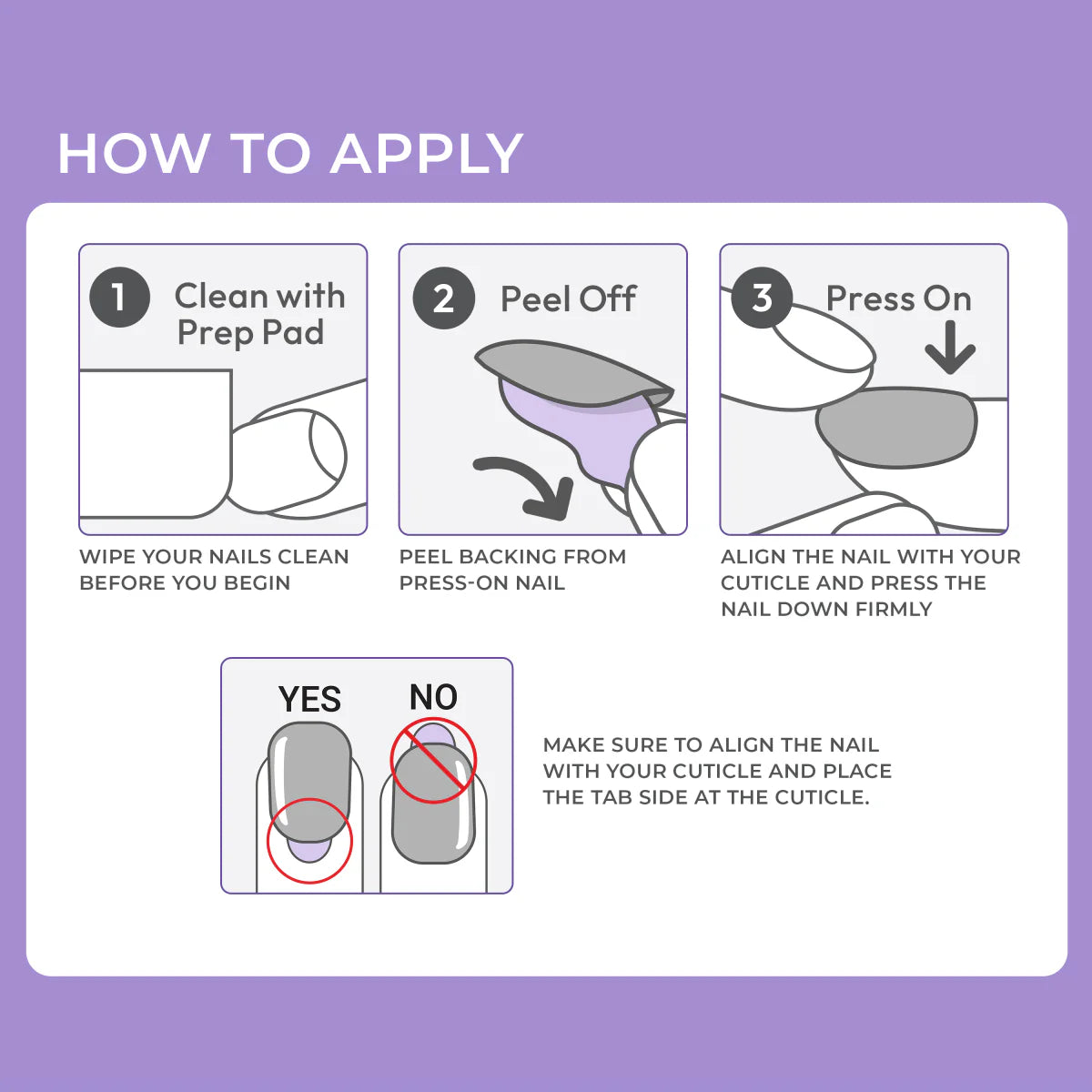 HOW TO APPLY

1 Clean with Prep Pad

WIPE YOUR NAILS CLEAN BEFORE YOU BEGIN

2 Peel Off

PEEL BACKING FROM PRESS-ON NAIL

3 Press On

ALIGN THE NAIL WITH YOUR CUTICLE AND PRESS THE NAIL DOWN FIRMLY

YES NO

MAKE SURE TO ALIGN THE NAIL WITH YOUR CUTICLE AND PLACE THE TAB SIDE AT THE CUTICLE.