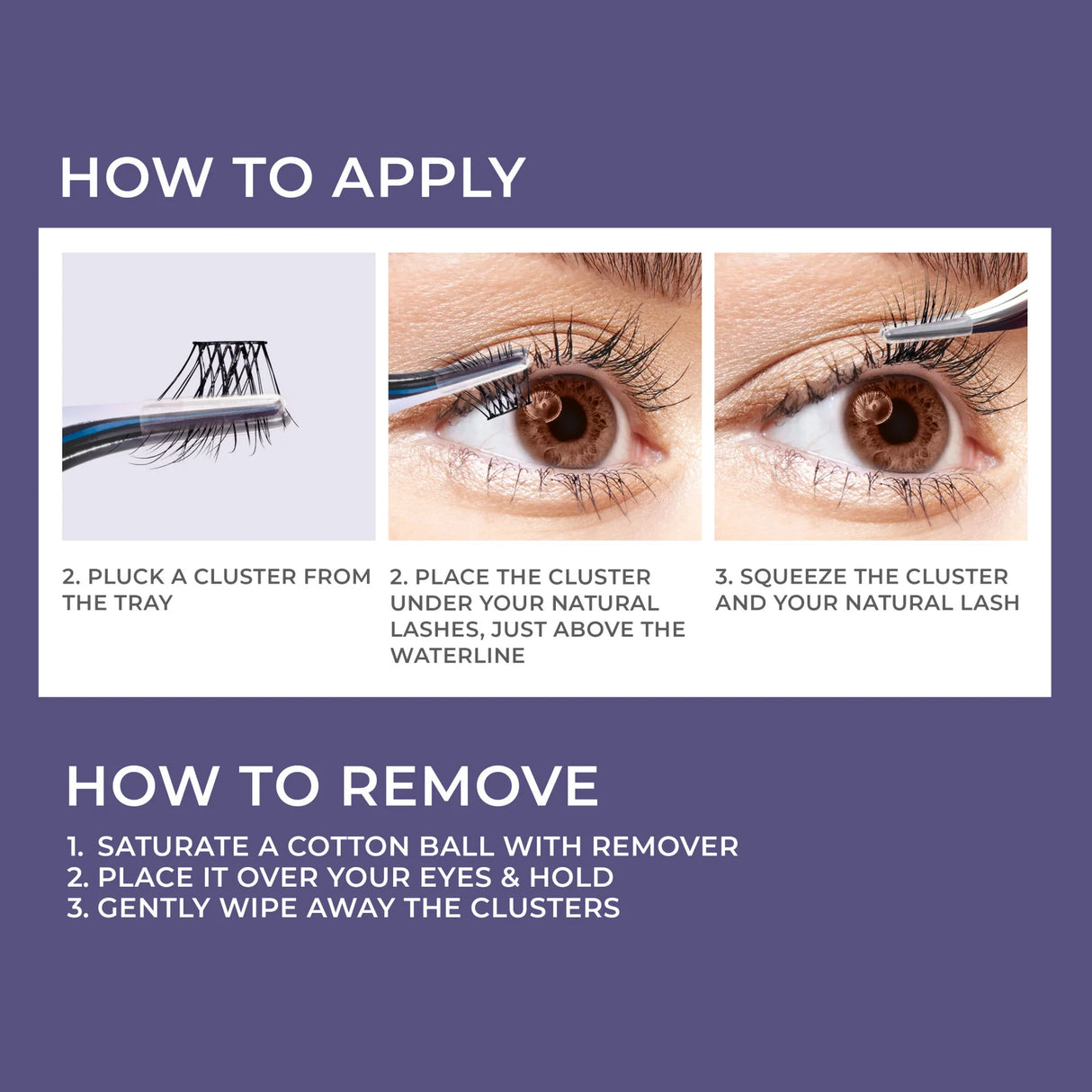 HOW TO APPLY

2. PLUCK A CLUSTER FROM THE TRAY

2. PLACE THE CLUSTER UNDER YOUR NATURAL LASHES, JUST ABOVE THE WATERLINE

3. SQUEEZE THE CLUSTER AND YOUR NATURAL LASH

HOW TO REMOVE

1. SATURATE A COTTON BALL WITH REMOVER
2. PLACE IT OVER YOUR EYES & HOLD
3. GENTLY WIPE AWAY THE CLUSTERS