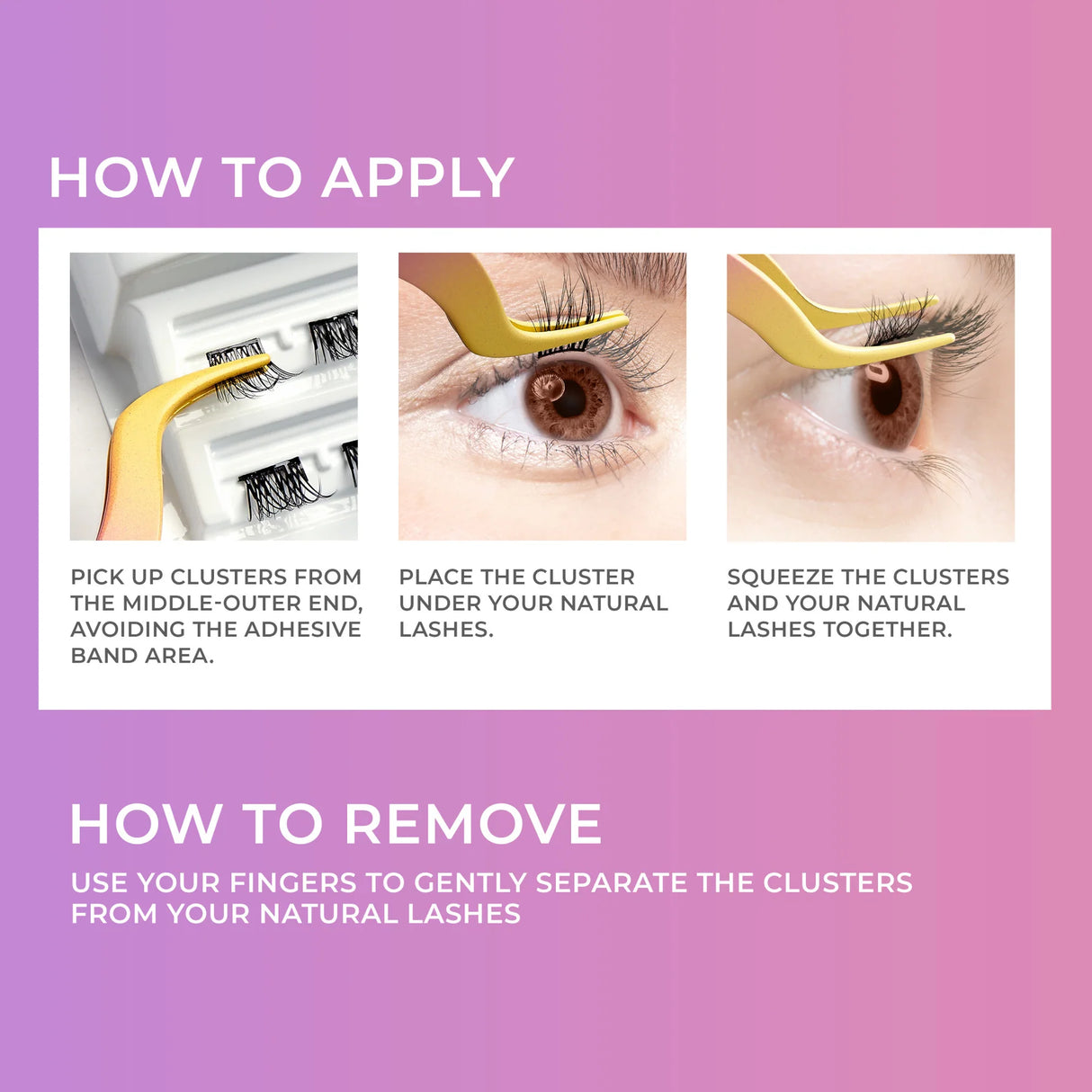 HOW TO APPLY

PICK UP CLUSTERS FROM THE MIDDLE-OUTER END, AVOIDING THE ADHESIVE BAND AREA.

PLACE THE CLUSTER UNDER YOUR NATURAL LASHES.

SQUEEZE THE CLUSTERS AND YOUR NATURAL LASHES TOGETHER.

HOW TO REMOVE

USE YOUR FINGERS TO GENTLY SEPARATE THE CLUSTERS FROM YOUR NATURAL LASHES