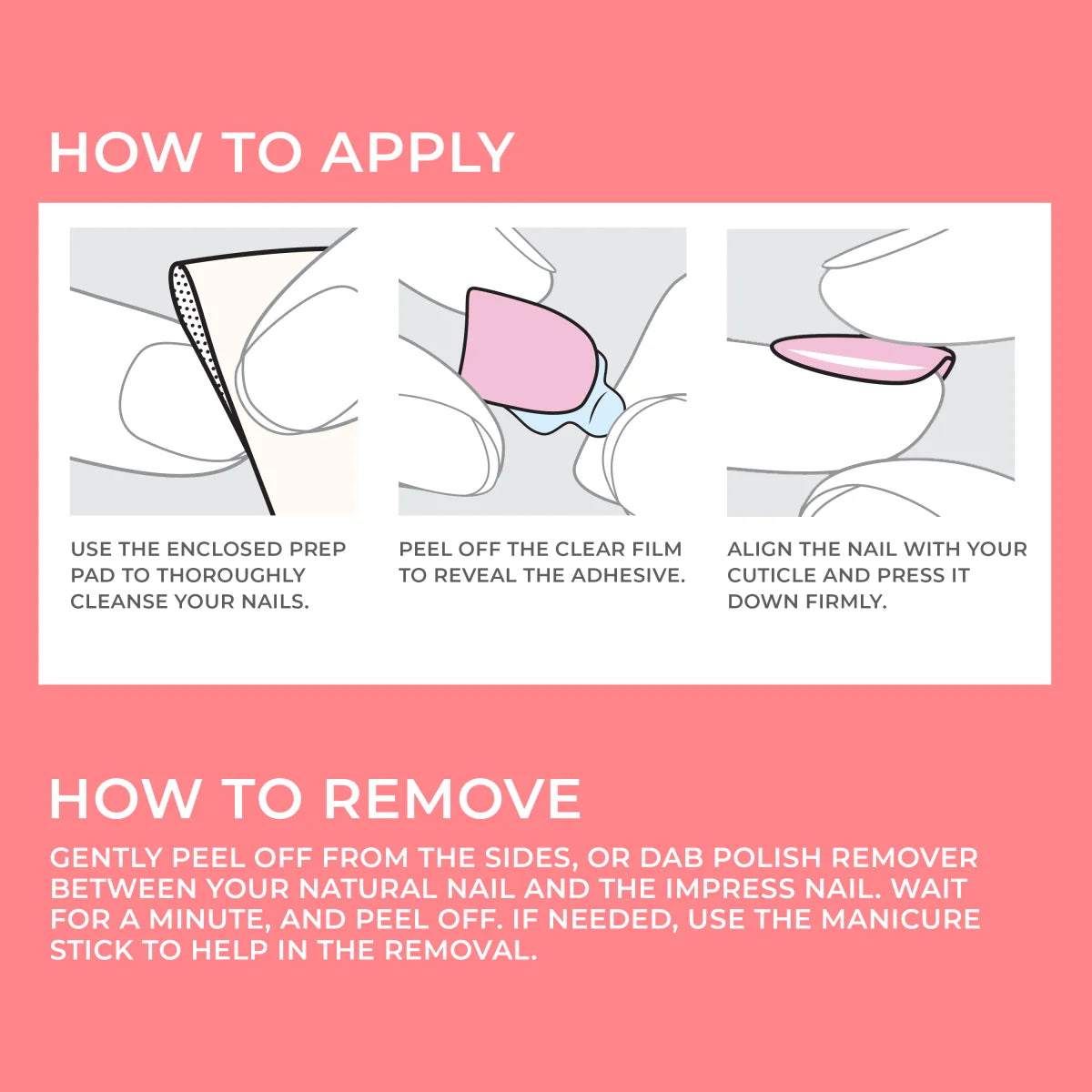 HOW TO APPLY

USE THE ENCLOSED PREP PAD TO THOROUGHLY CLEANSE YOUR NAILS.

PEEL OFF THE CLEAR FILM TO REVEAL THE ADHESIVE.

ALIGN THE NAIL WITH YOUR CUTICLE AND PRESS IT DOWN FIRMLY.

HOW TO REMOVE

GENTLY PEEL OFF FROM THE SIDES, OR DAB POLISH REMOVER BETWEEN YOUR NATURAL NAIL AND THE IMPRESS NAIL. WAIT FOR A MINUTE, AND PEEL OFF. IF NEEDED, USE THE MANICURE STICK TO HELP IN THE REMOVAL.