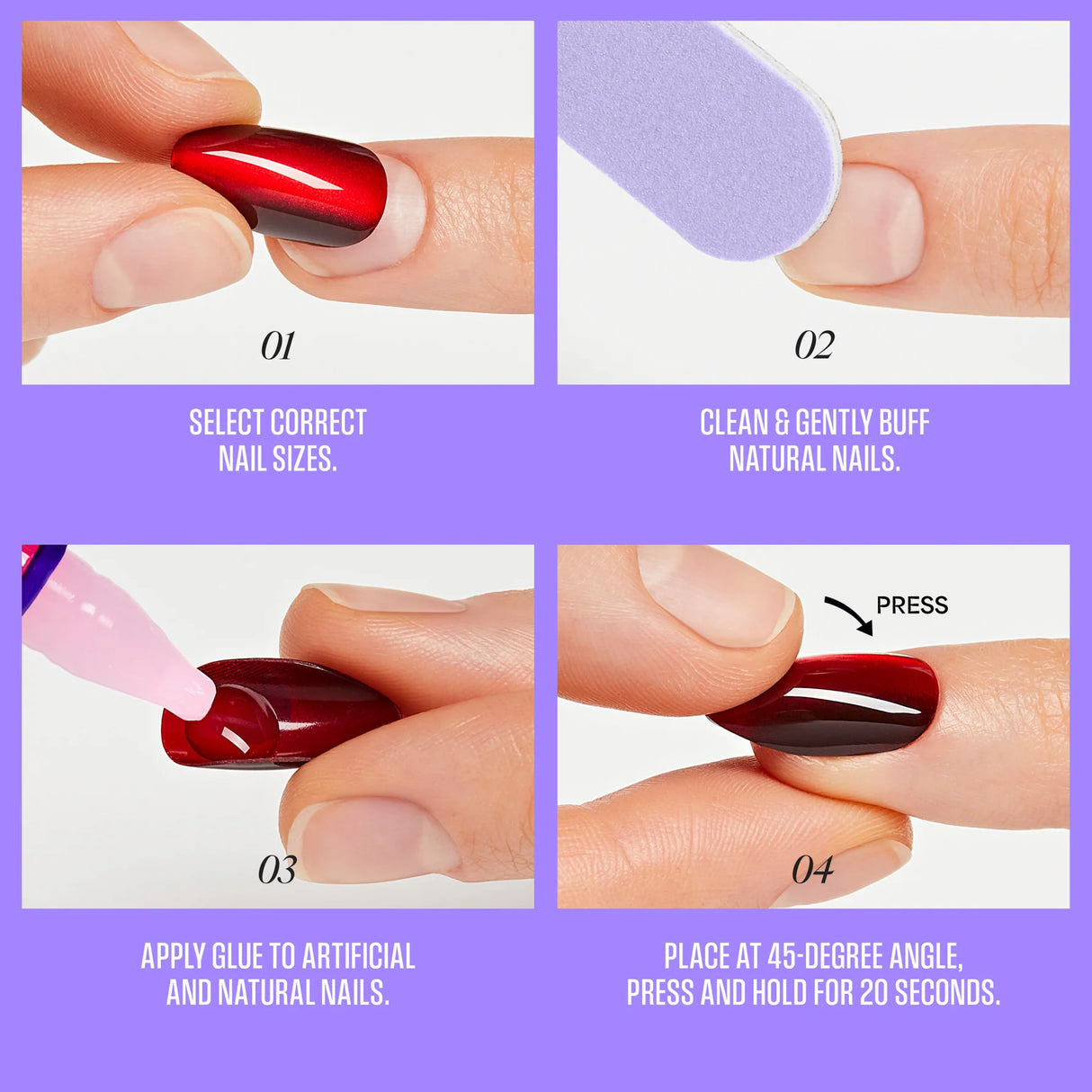 01

SELECT CORRECT NAIL SIZES.

02

CLEAN & GENTLY BUFF NATURAL NAILS.

03

APPLY GLUE TO ARTIFICIAL AND NATURAL NAILS.

PRESS

04

PLACE AT 45-DEGREE ANGLE, PRESS AND HOLD FOR 20 SECONDS.