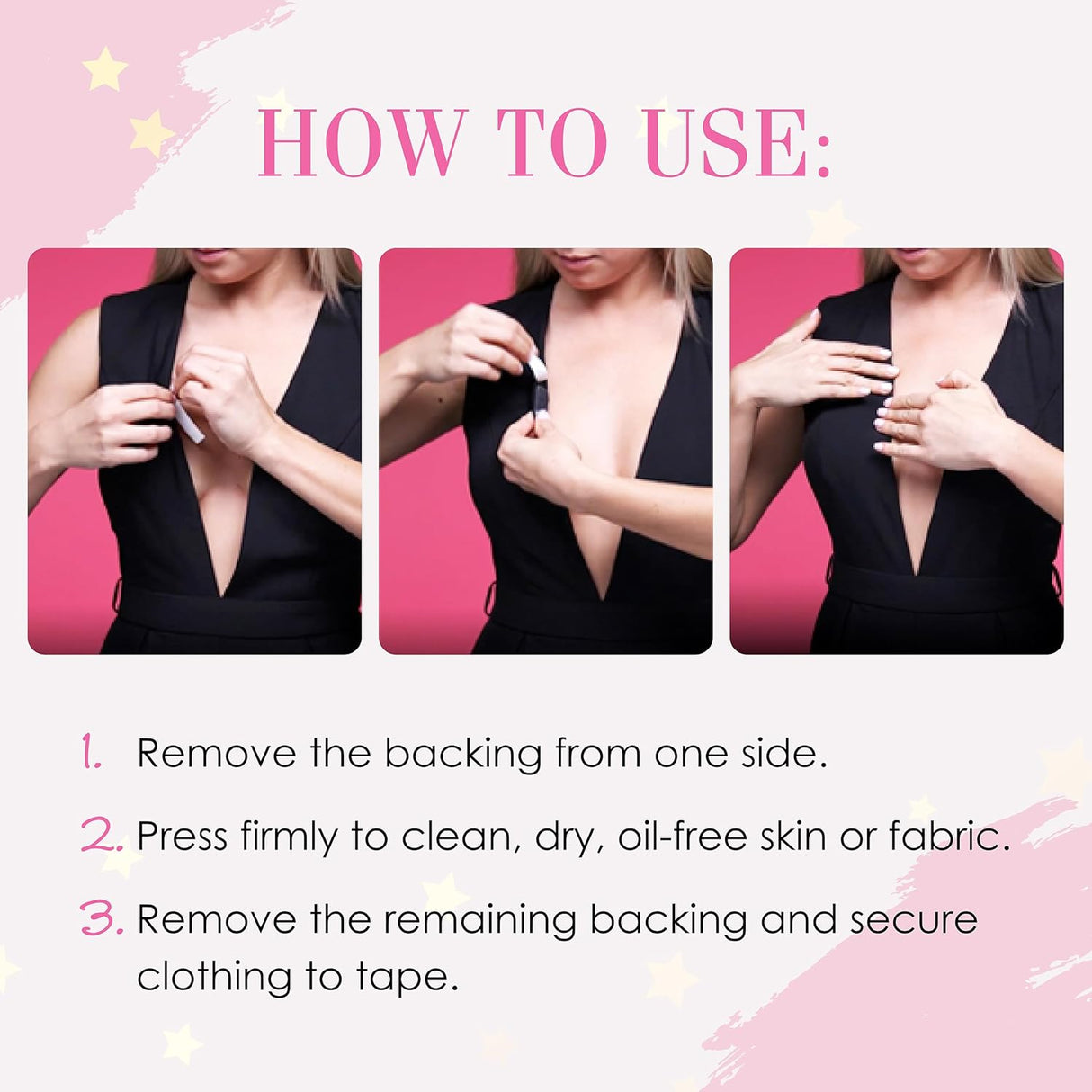 HOW TO USE:

1. Remove the backing from one side.

2. Press firmly to clean, dry, oil-free skin or fabric.

3. Remove the remaining backing and secure clothing to tape.