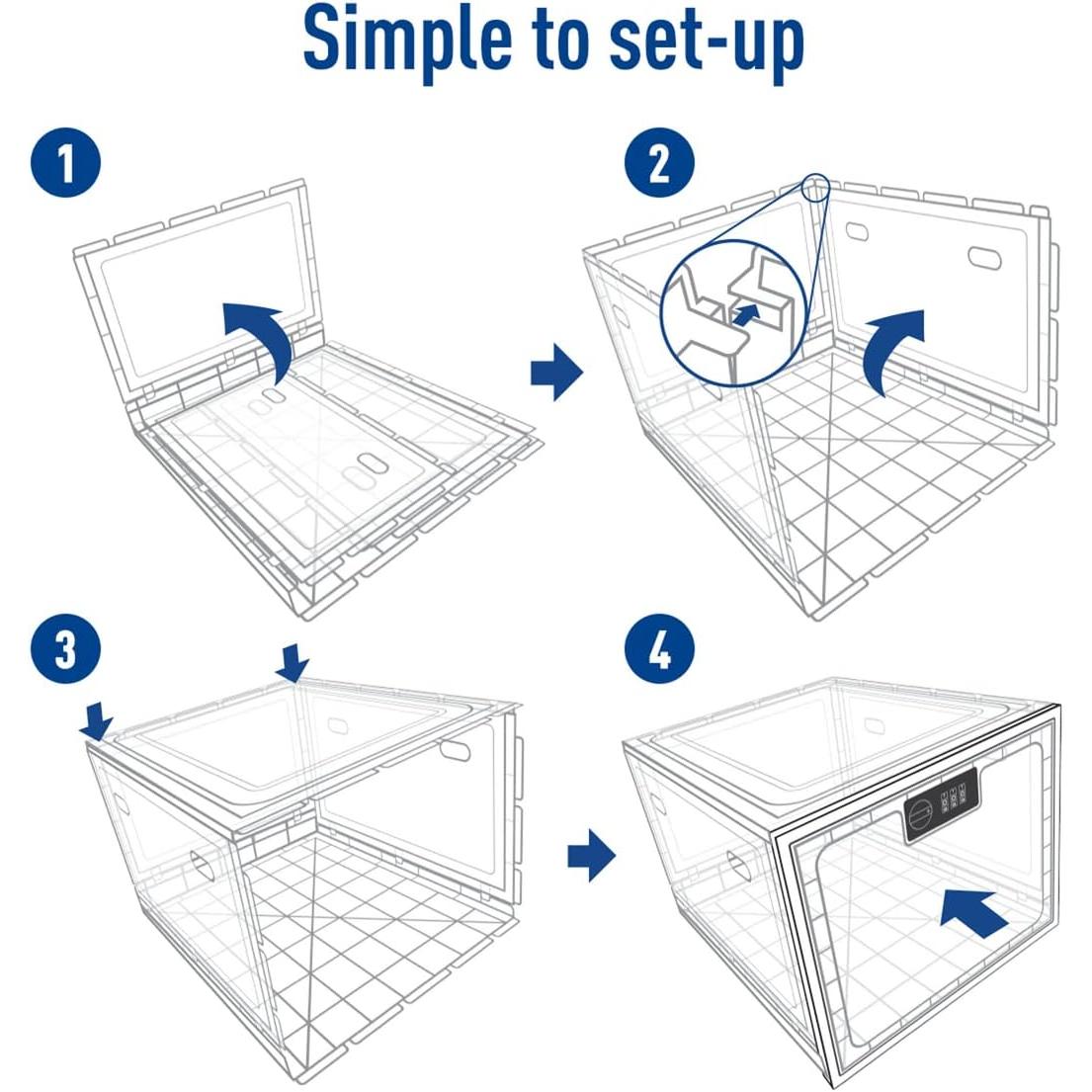 Simple to set-up

1

2

3

4