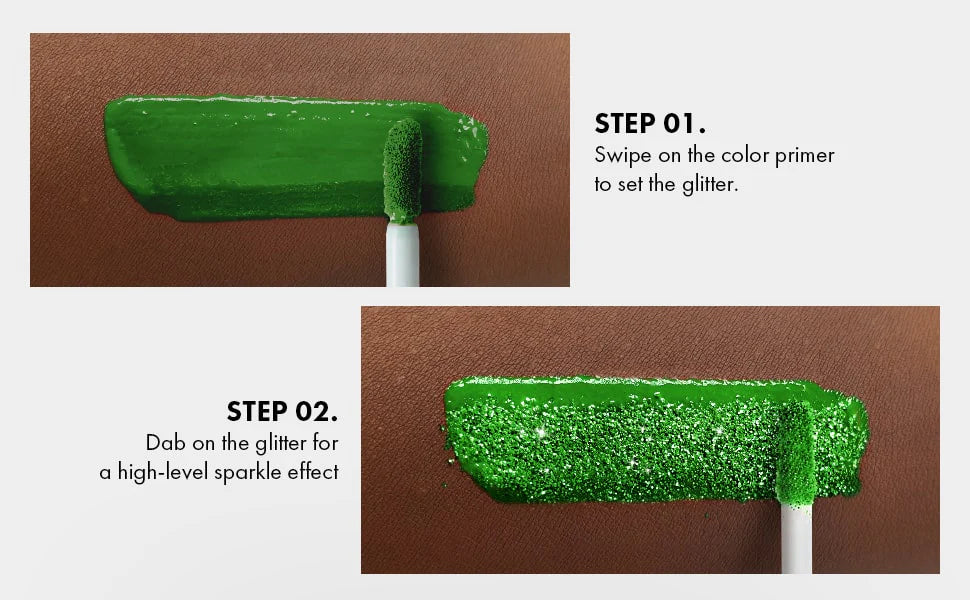 STEP 01.
Swipe on the color primer to set the glitter.

STEP 02.
Dab on the glitter for a high-level sparkle effect