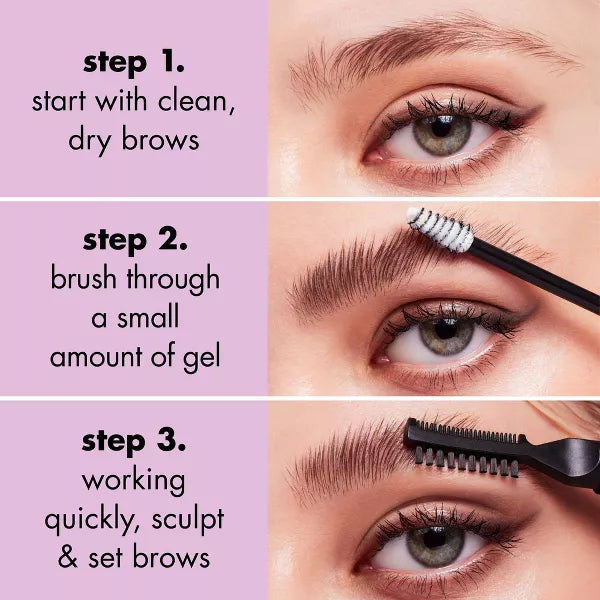 step 1.
start with clean, dry brows

step 2.
brush through a small amount of gel

step 3.
working quickly, sculpt & set brows