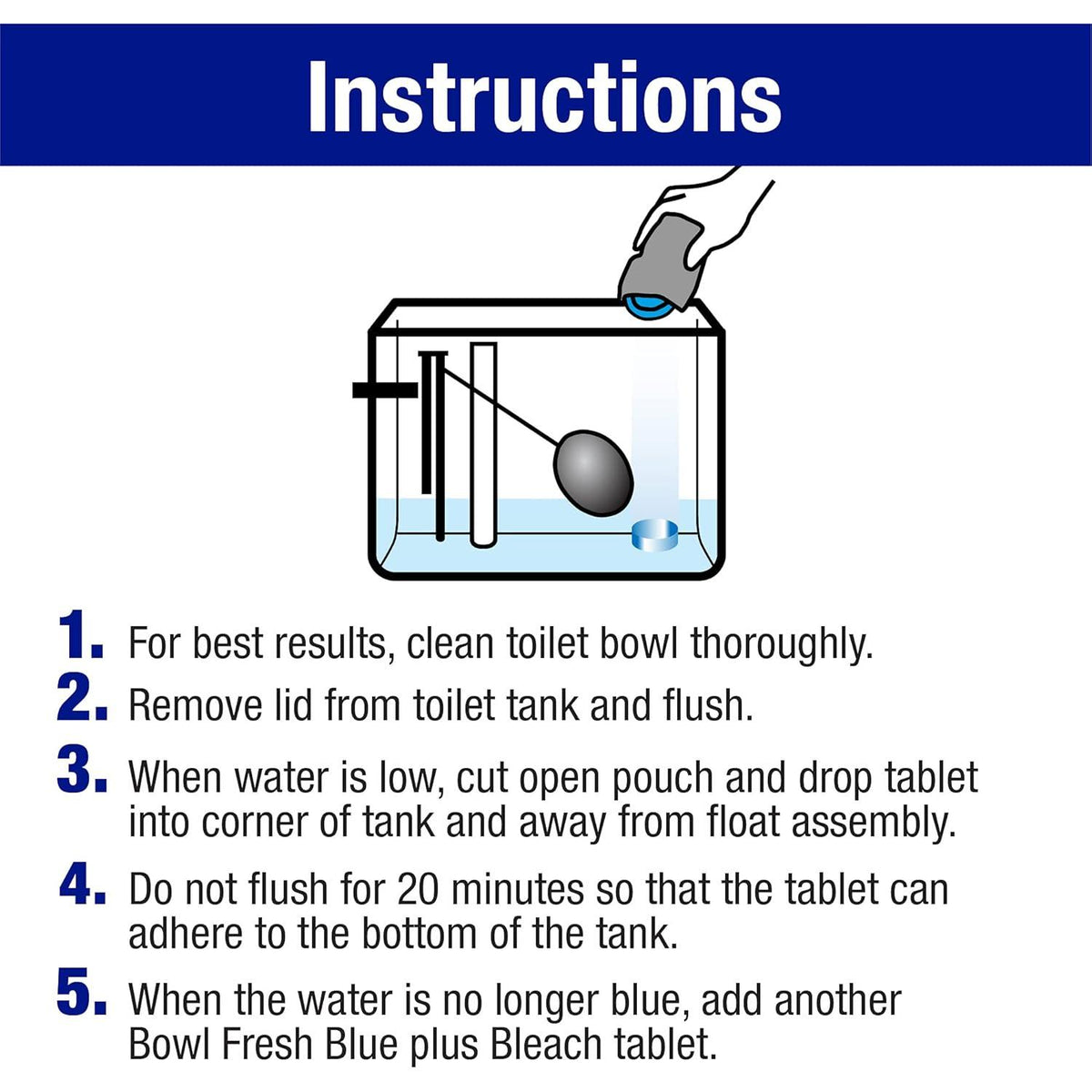 Instructions

1. For best results, clean toilet bowl thoroughly.
2. Remove lid from toilet tank and flush.
3. When water is low, cut open pouch and drop tablet into corner of tank and away from float assembly.
4. Do not flush for 20 minutes so that the tablet can adhere to the bottom of the tank.
5. When the water is no longer blue, add another Bowl Fresh Blue plus Bleach tablet.