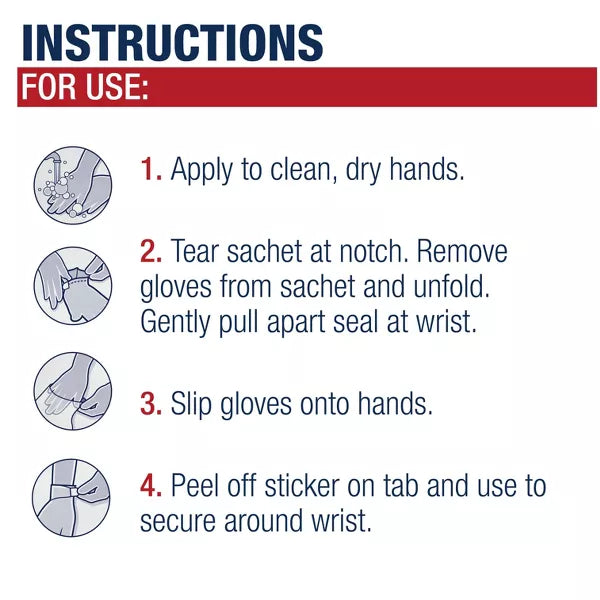 INSTRUCTIONS
FOR USE:

1. Apply to clean, dry hands.

2. Tear sachet at notch. Remove gloves from sachet and unfold. Gently pull apart seal at wrist.

3. Slip gloves onto hands.

4. Peel off sticker on tab and use to secure around wrist.